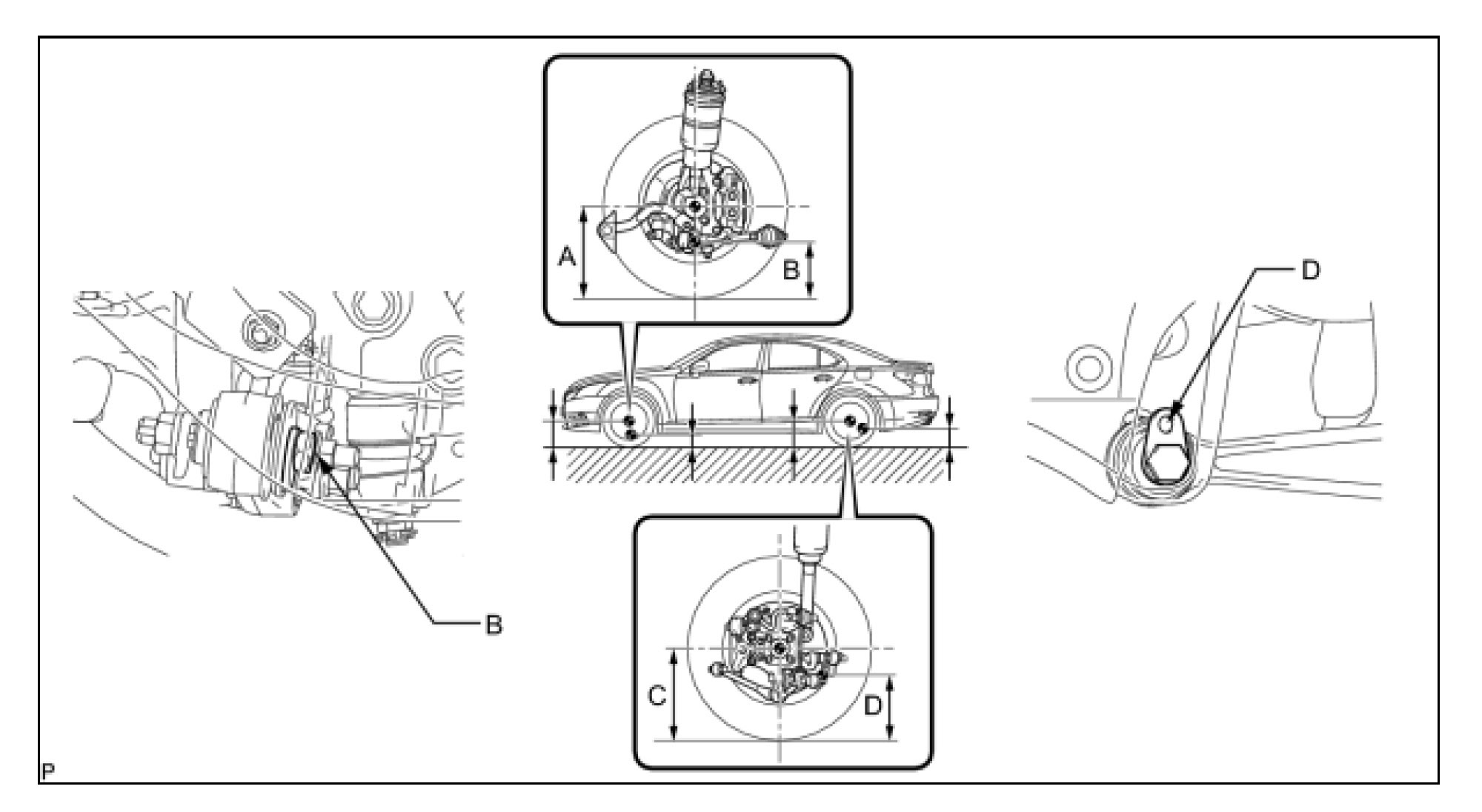 A

B

D

B

C

D

P