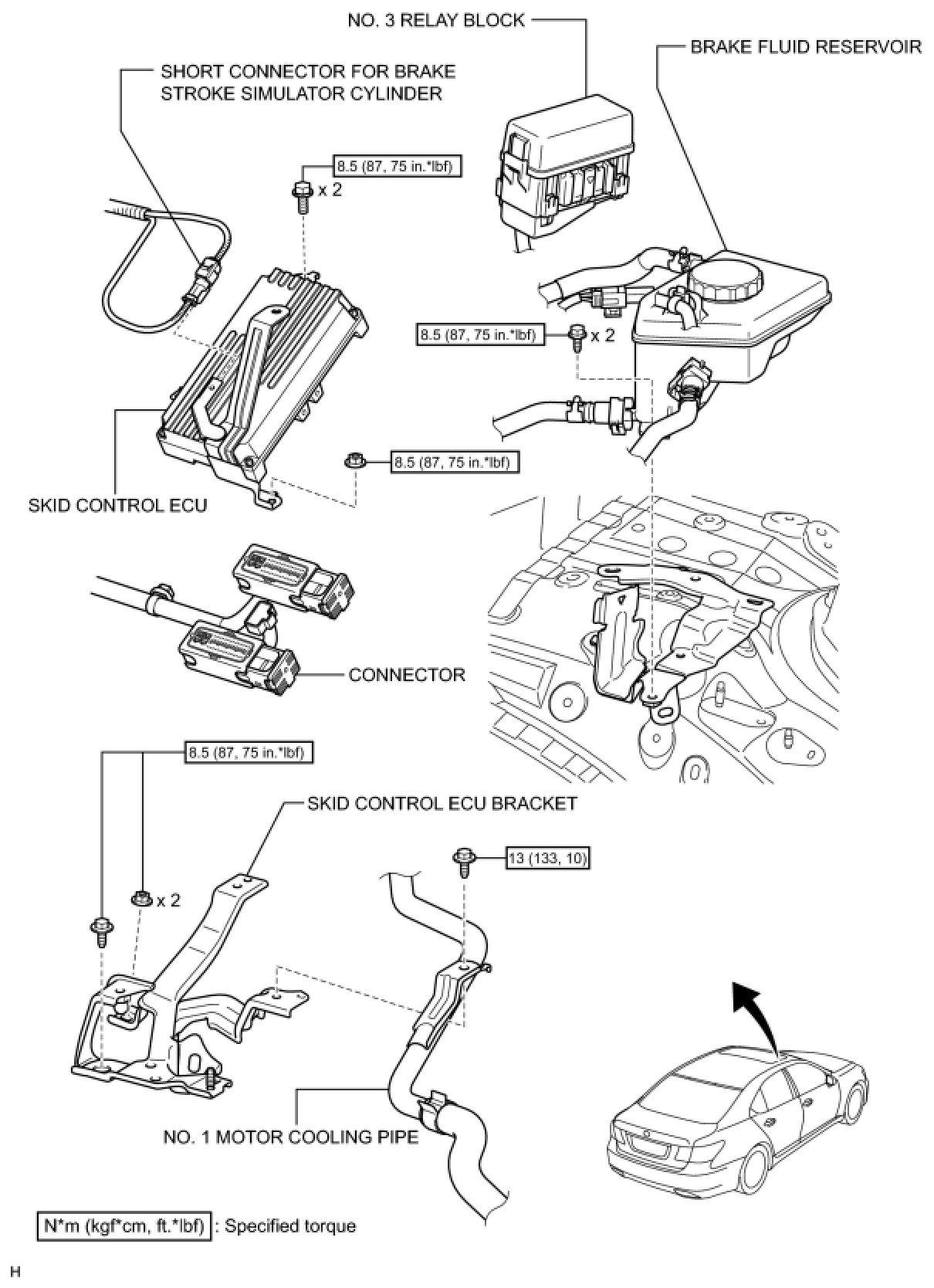 NO. 3 RELAY BLOCK

BRAKE FLUID RESERVOIR

SHORT CONNECTOR FOR BRAKE STROKE SIMULATOR CYLINDER

8.5 (87, 75 in.*lbf)

x 2

8.5 (87, 75 in.*lbf)

x 2

8.5 (87, 75 in.*lbf)

SKID CONTROL ECU

CONNECTOR

8.5 (87, 75 in.*lbf)

SKID CONTROL ECU BRACKET

13 (133, 10)

x 2

NO. 1 MOTOR COOLING PIPE

N*m (kgf*cm, ft.*lbf) : Specified torque

H