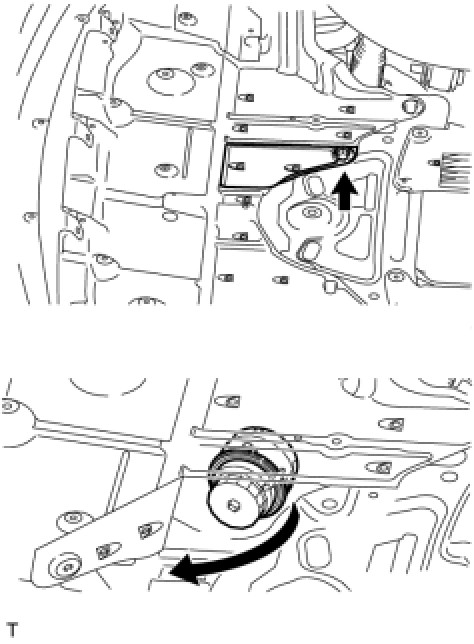 T