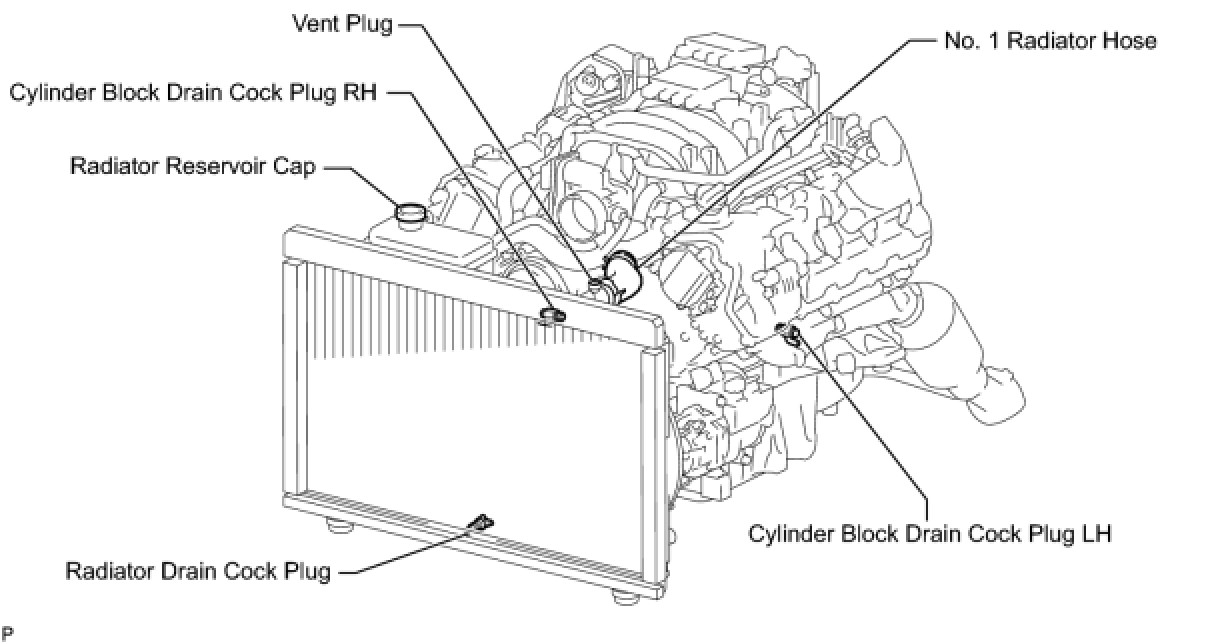 Vent Plug

No. 1 Radiator Hose

Cylinder Block Drain Cock Plug RH

Radiator Reservoir Cap

Cylinder Block Drain Cock Plug LH

Radiator Drain Cock Plug

P