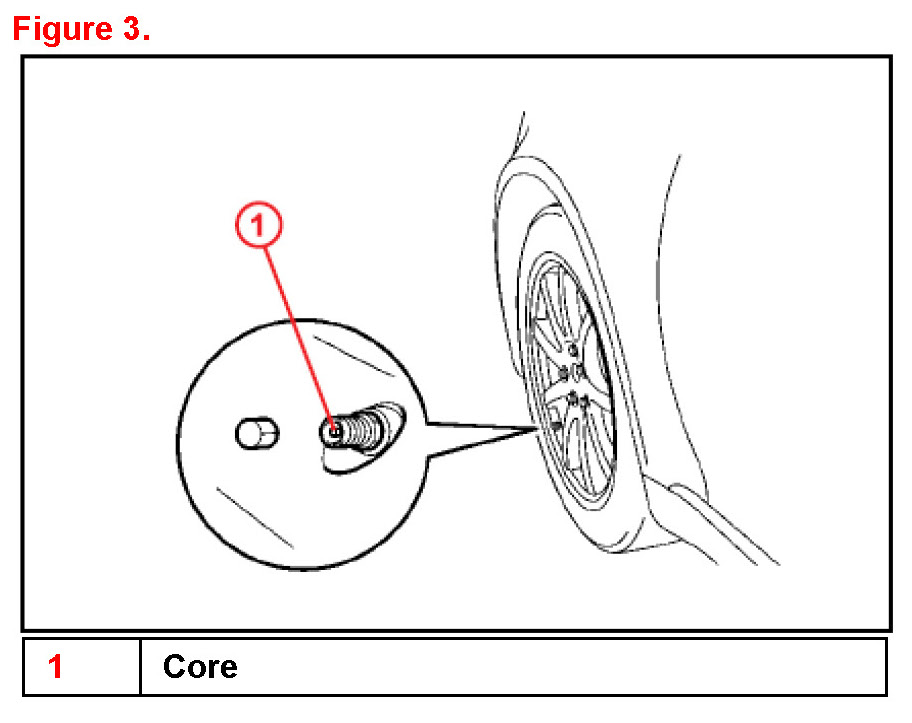 Figure 3.

1

| 1 | Core |
|---|---|