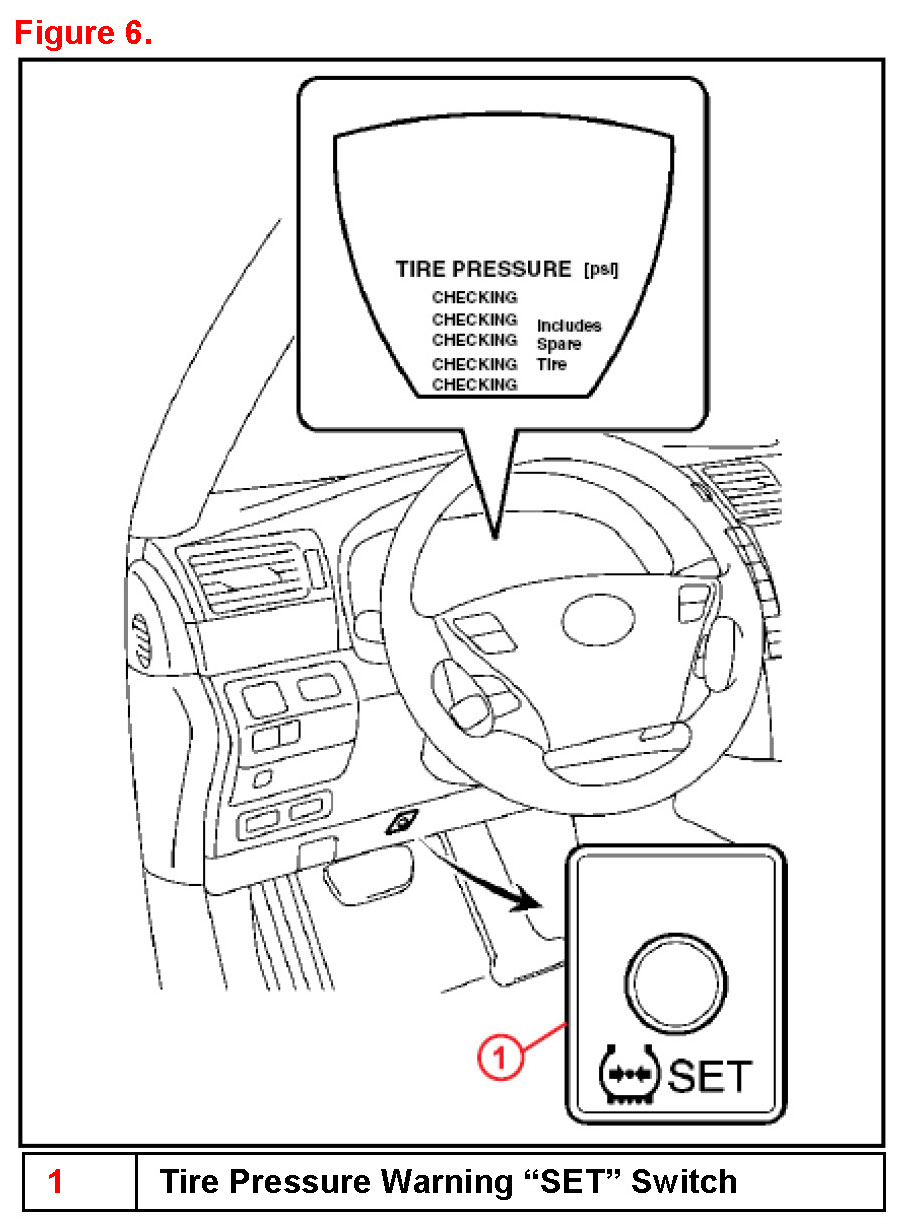 Figure 6.

TIRE PRESSURE [psi]
CHECKING
CHECKING
CHECKING
CHECKING
CHECKING
Includes Spare Tire

1

SET

| 1 | Tire Pressure Warning “SET” Switch |
|---|---|