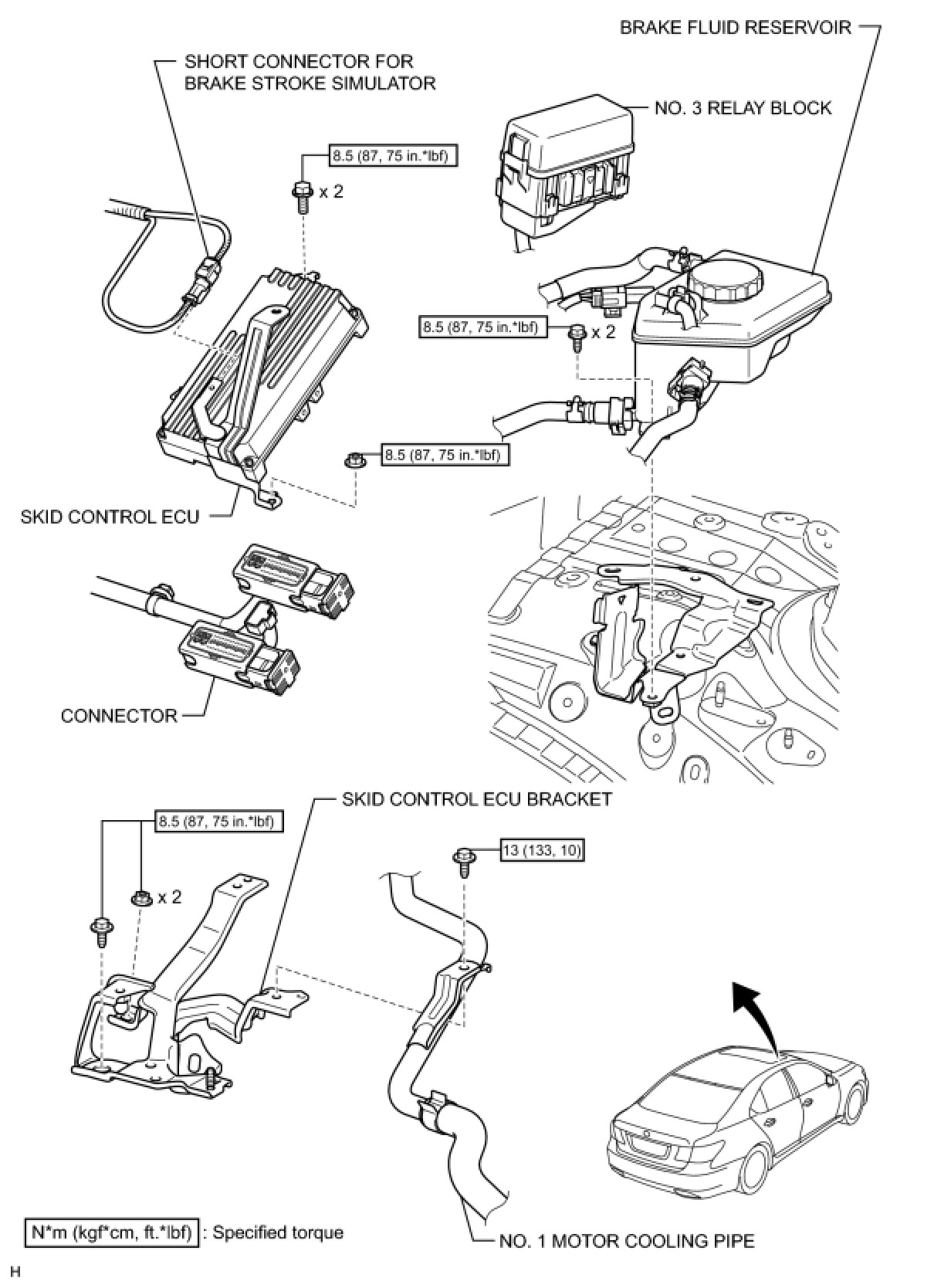 BRAKE FLUID RESERVOIR

SHORT CONNECTOR FOR BRAKE STROKE SIMULATOR

NO. 3 RELAY BLOCK

8.5 (87, 75 in.*lbf)

x 2

8.5 (87, 75 in.*lbf)

x 2

8.5 (87, 75 in.*lbf)

SKID CONTROL ECU

CONNECTOR

SKID CONTROL ECU BRACKET

8.5 (87, 75 in.*lbf)

x 2

13 (133, 10)

N*m (kgf*cm, ft.*lbf) : Specified torque

NO. 1 MOTOR COOLING PIPE

H