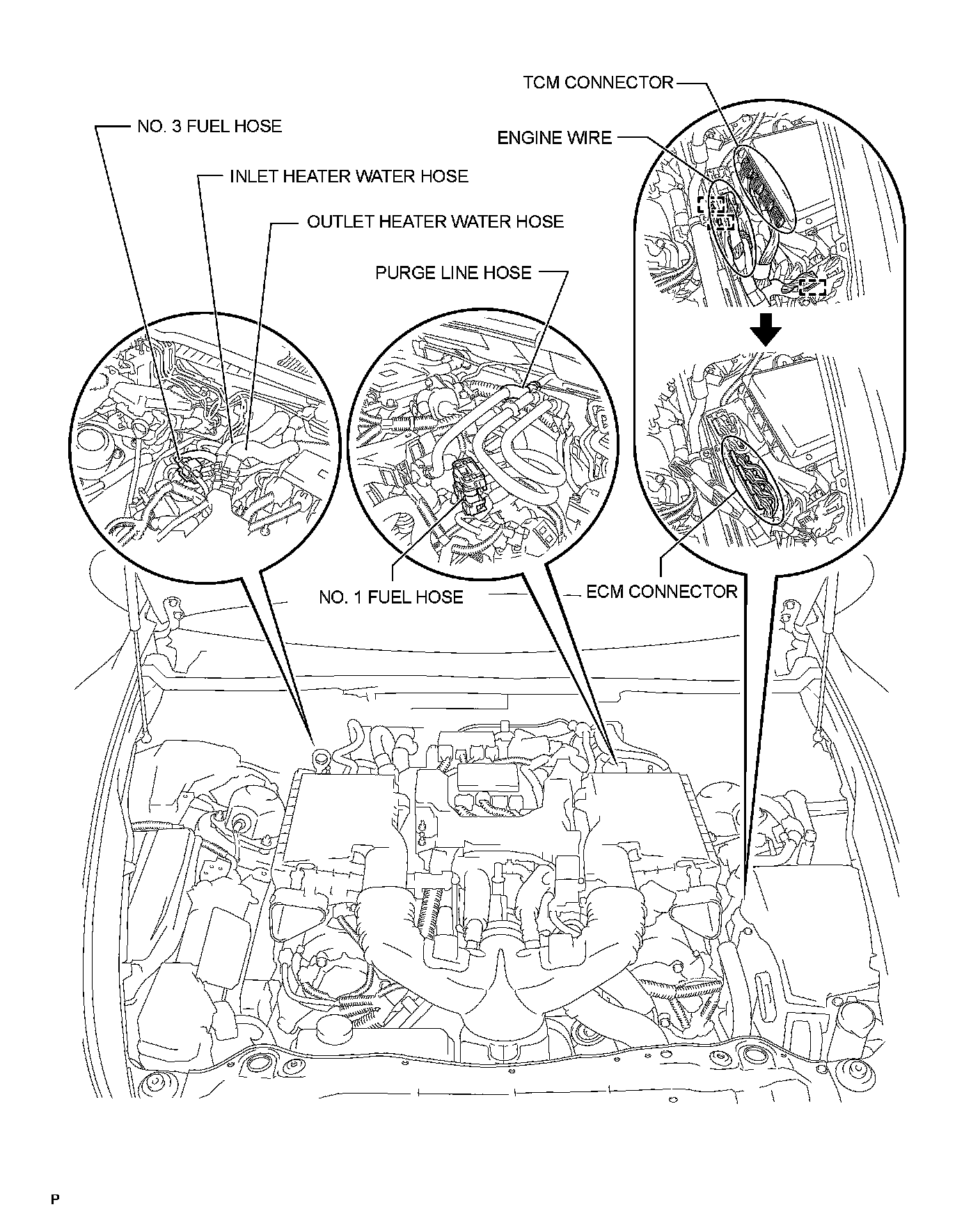 TCM CONNECTOR

NO. 3 FUEL HOSE

ENGINE WIRE

INLET HEATER WATER HOSE

OUTLET HEATER WATER HOSE

PURGE LINE HOSE

NO. 1 FUEL HOSE

ECM CONNECTOR

P