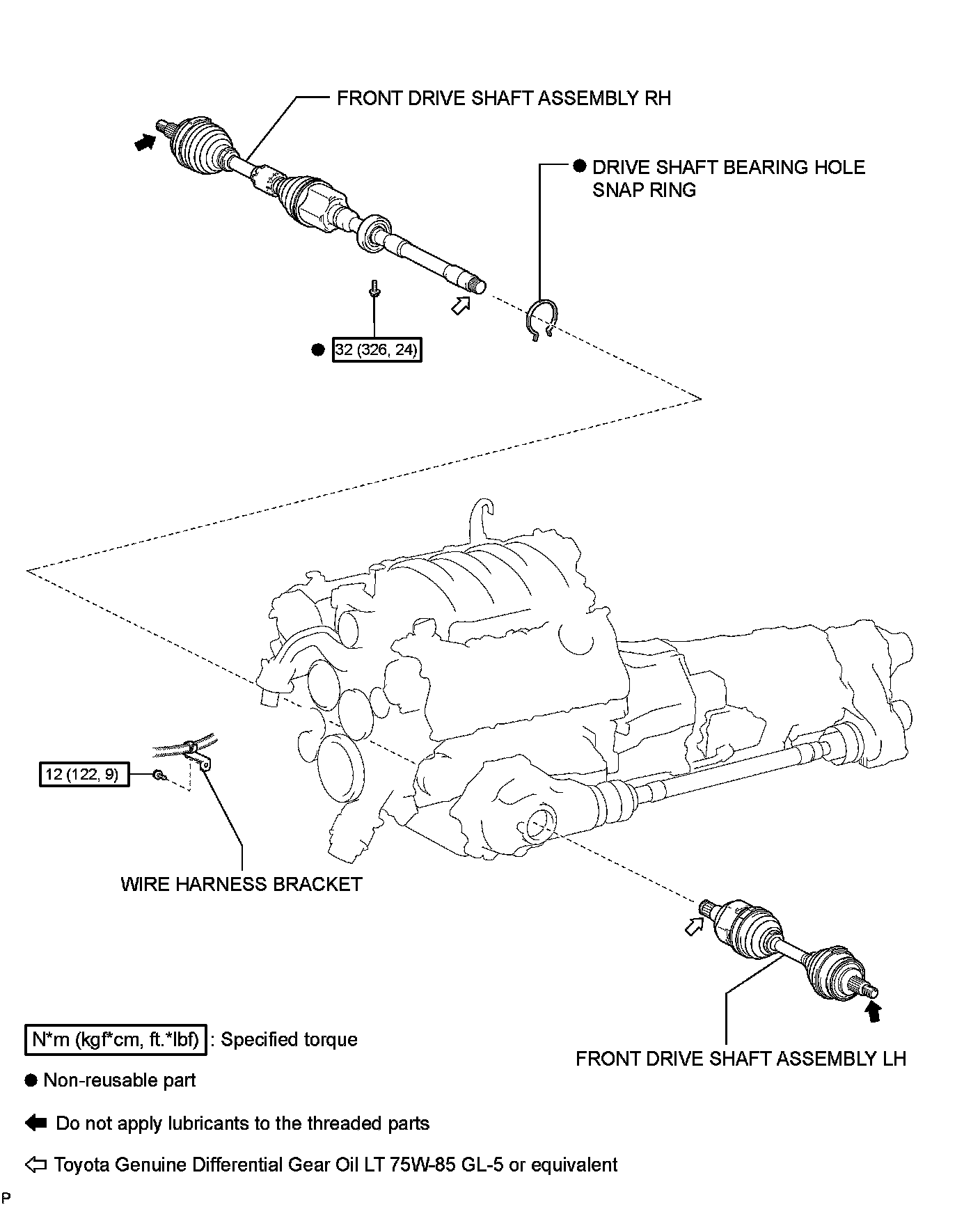 FRONT DRIVE SHAFT ASSEMBLY RH

● DRIVE SHAFT BEARING HOLE SNAP RING

● 32 (326, 24)

12 (122, 9)

WIRE HARNESS BRACKET

FRONT DRIVE SHAFT ASSEMBLY LH

N*m (kgf*cm, ft.*lbf) : Specified torque

● Non-reusable part

Do not apply lubricants to the threaded parts

Toyota Genuine Differential Gear Oil LT 75W-85 GL-5 or equivalent

P