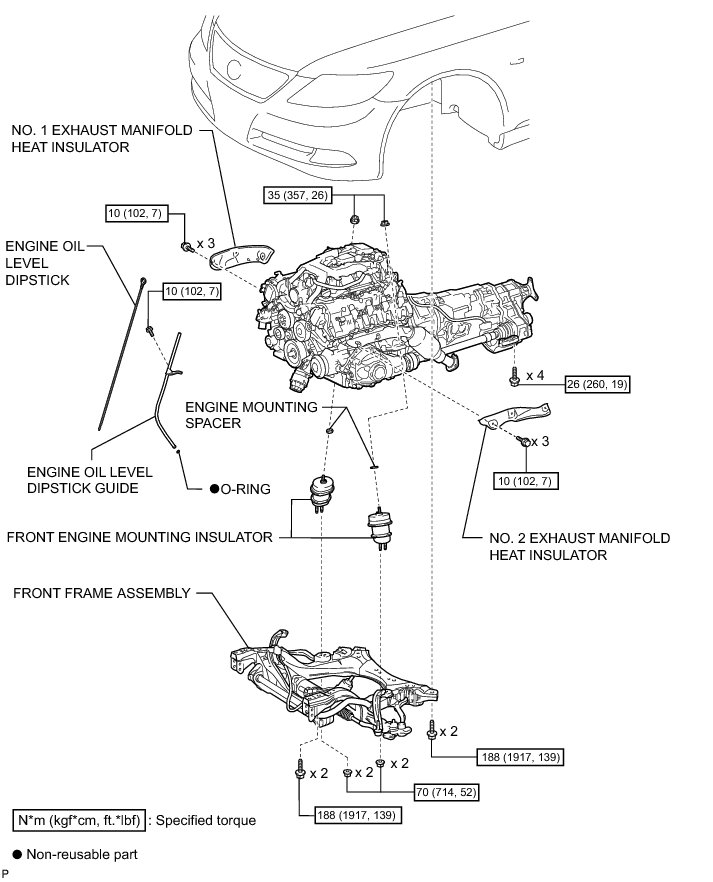 NO. 1 EXHAUST MANIFOLD HEAT INSULATOR

35 (357, 26)

10 (102, 7)

x 3

ENGINE OIL LEVEL DIPSTICK

10 (102, 7)

x 4

26 (260, 19)

ENGINE MOUNTING SPACER

x 3

10 (102, 7)

ENGINE OIL LEVEL DIPSTICK GUIDE

●O-RING

FRONT ENGINE MOUNTING INSULATOR

NO. 2 EXHAUST MANIFOLD HEAT INSULATOR

FRONT FRAME ASSEMBLY

x 2

188 (1917, 139)

x 2

x 2

x 2

70 (714, 52)

188 (1917, 139)

N*m (kgf*cm, ft.*lbf) : Specified torque

● Non-reusable part

P