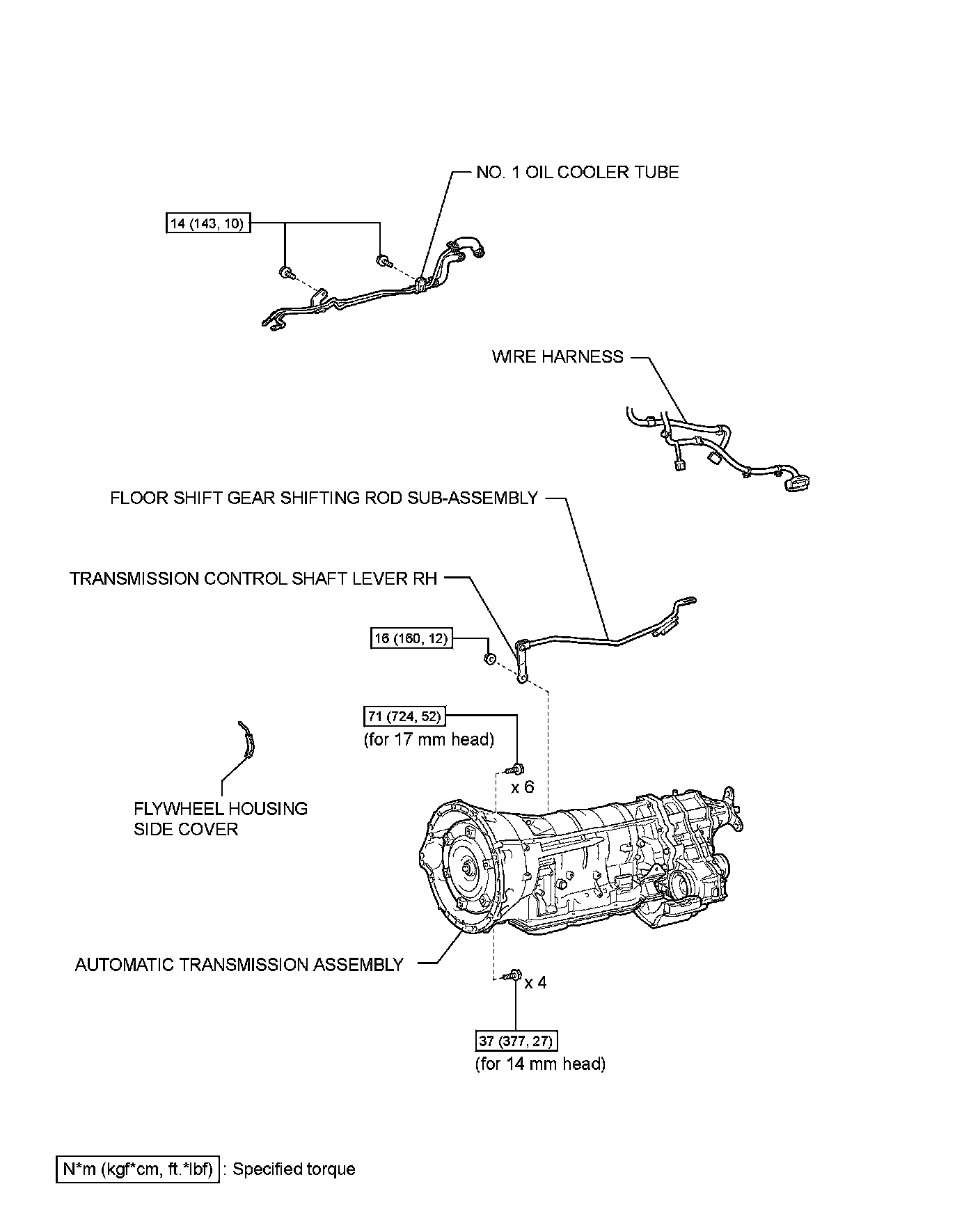 NO. 1 OIL COOLER TUBE

14 (143, 10)

WIRE HARNESS

FLOOR SHIFT GEAR SHIFTING ROD SUB-ASSEMBLY

TRANSMISSION CONTROL SHAFT LEVER RH

16 (160, 12)

71 (724, 52)
(for 17 mm head)

x 6

FLYWHEEL HOUSING SIDE COVER

AUTOMATIC TRANSMISSION ASSEMBLY

x 4

37 (377, 27)
(for 14 mm head)

N*m (kgf*cm, ft.*lbf) : Specified torque