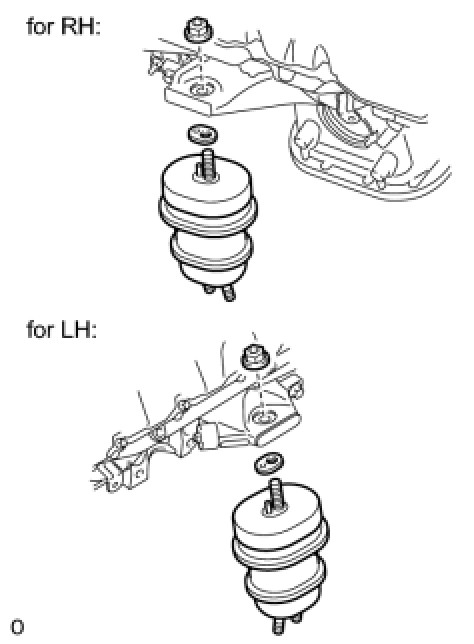 for RH:

for LH:

0