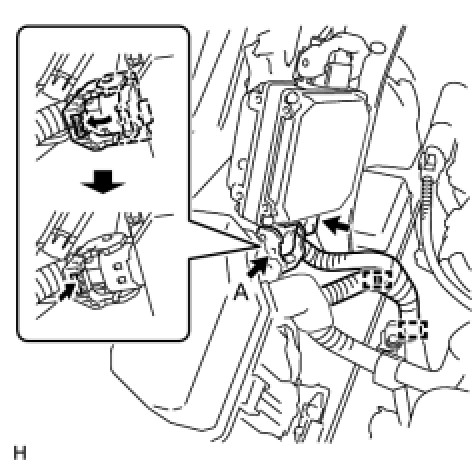 A

H