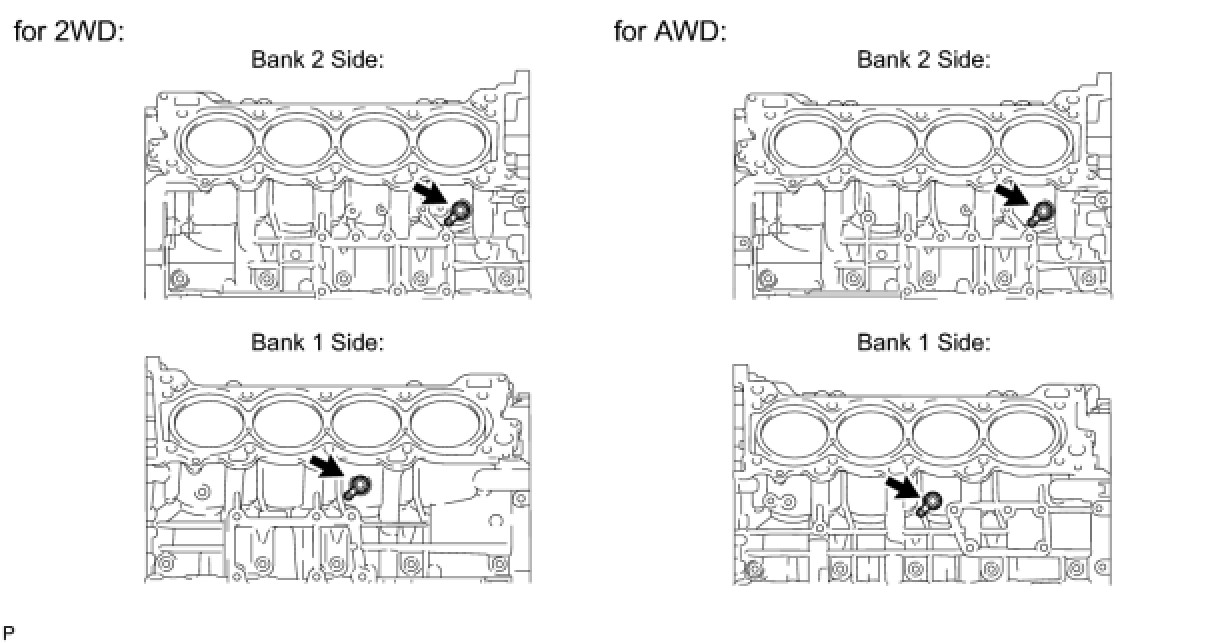 for 2WD:

Bank 2 Side:

Bank 1 Side:

for AWD:

Bank 2 Side:

Bank 1 Side:

P