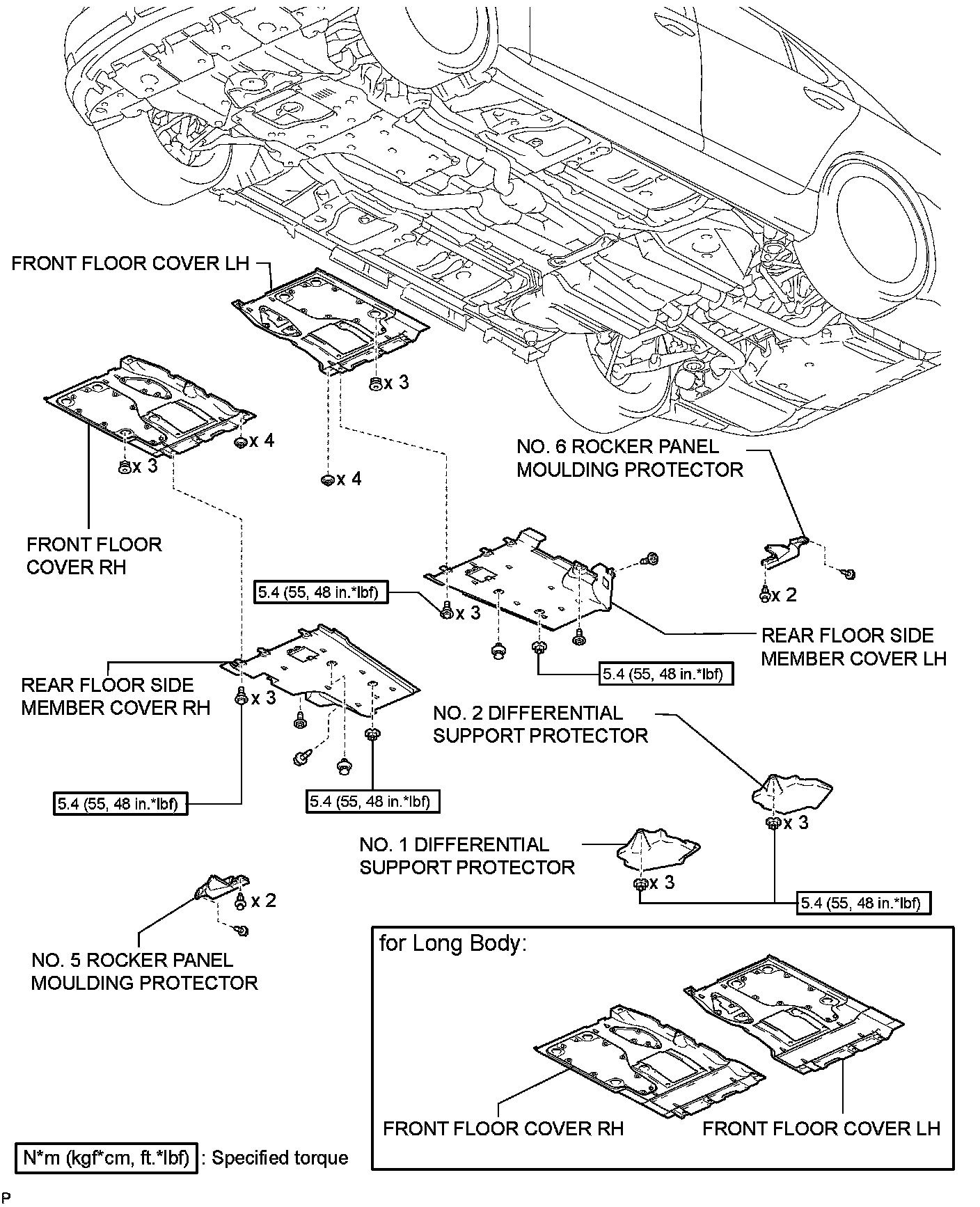 FRONT FLOOR COVER LH

x 3

x 4

x 3

x 4

FRONT FLOOR COVER RH

NO. 6 ROCKER PANEL MOULDING PROTECTOR

x 2

5.4 (55, 48 in.*lbf)

x 3

REAR FLOOR SIDE MEMBER COVER LH

5.4 (55, 48 in.*lbf)

REAR FLOOR SIDE MEMBER COVER RH

x 3

NO. 2 DIFFERENTIAL SUPPORT PROTECTOR

5.4 (55, 48 in.*lbf)

5.4 (55, 48 in.*lbf)

x 3

NO. 1 DIFFERENTIAL SUPPORT PROTECTOR

x 3

5.4 (55, 48 in.*lbf)

x 2

NO. 5 ROCKER PANEL MOULDING PROTECTOR

for Long Body:

FRONT FLOOR COVER RH

FRONT FLOOR COVER LH

N*m (kgf*cm, ft.*lbf) : Specified torque

P