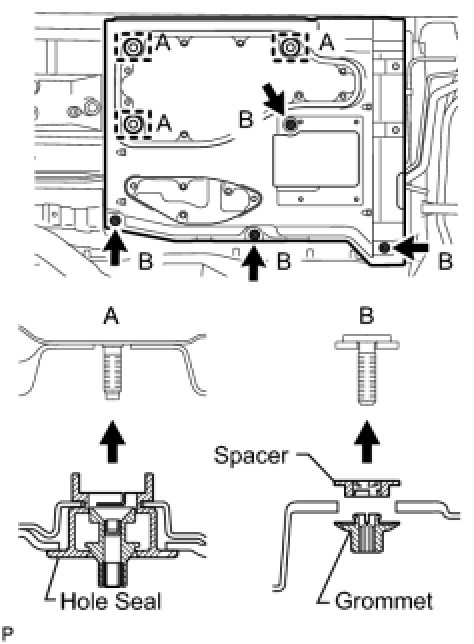 A
A
A
B
B
B
B
A
B
Spacer
Hole Seal
Grommet
P