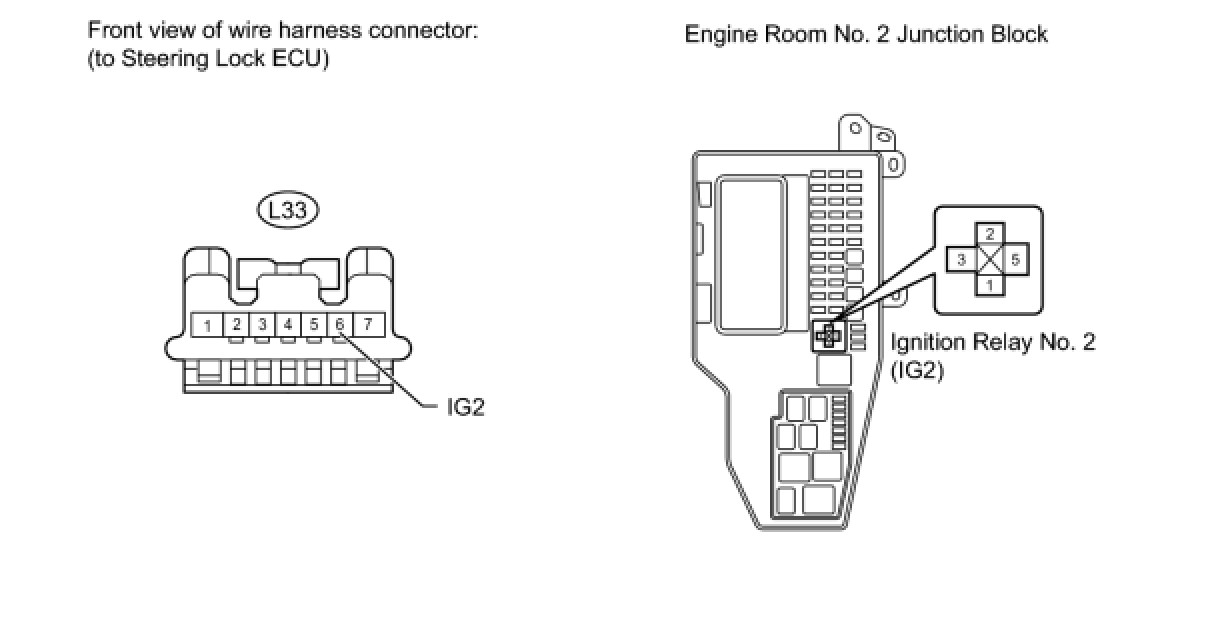 Front view of wire harness connector:
(to Steering Lock ECU)

L33

1 2 3 4 5 6 7

IG2

Engine Room No. 2 Junction Block

2
3 5
1

Ignition Relay No. 2
(IG2)