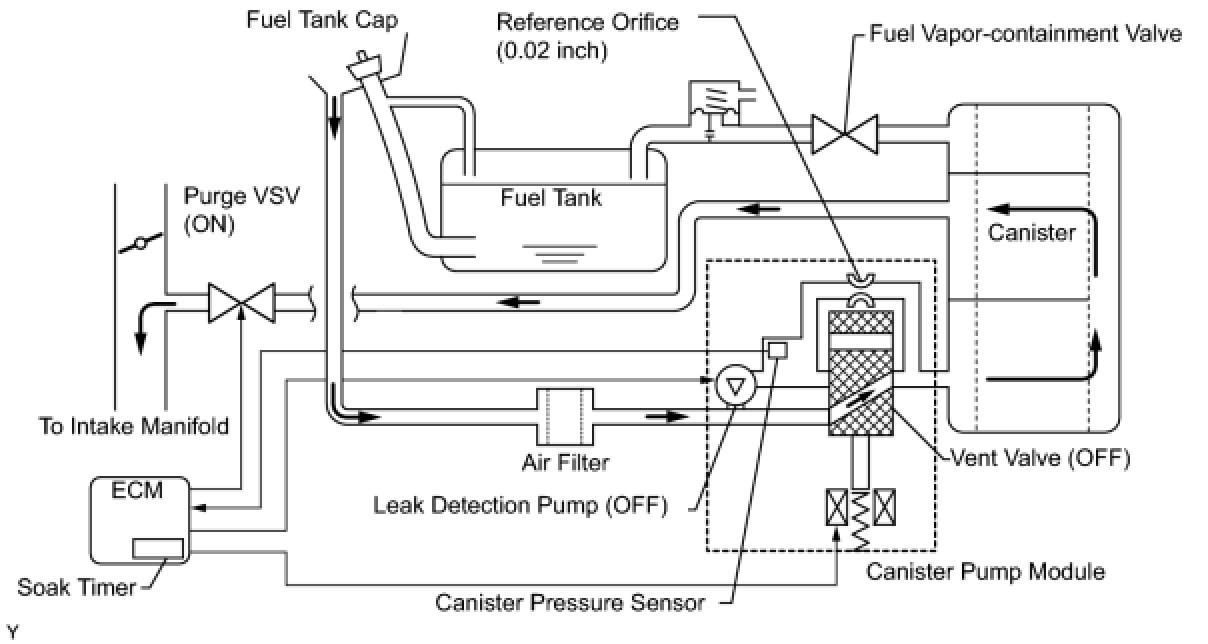 Fuel Tank Cap

Reference Orifice
(0.02 inch)

Fuel Vapor-containment Valve

Purge VSV
(ON)

Fuel Tank

Canister

To Intake Manifold

Air Filter

Vent Valve (OFF)

ECM

Leak Detection Pump (OFF)

Soak Timer

Canister Pump Module

Canister Pressure Sensor

Y