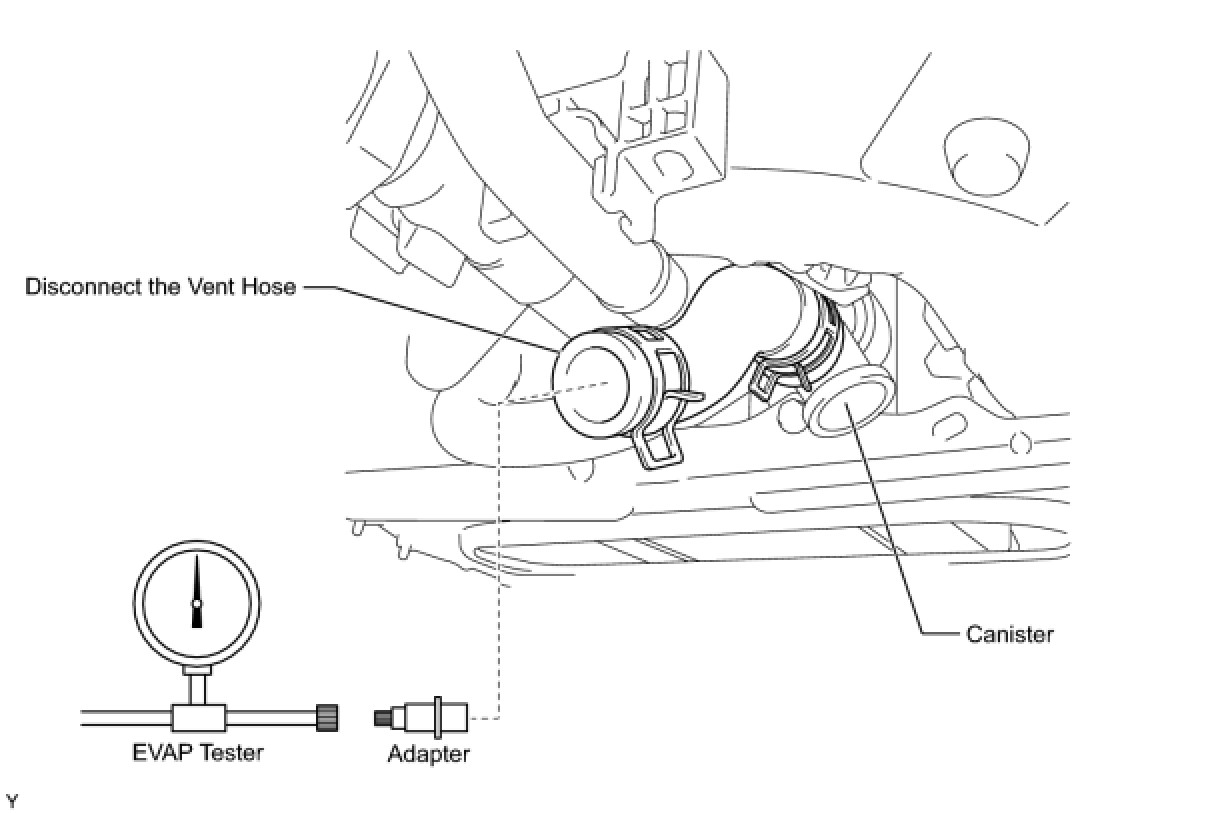 Disconnect the Vent Hose

Canister

EVAP Tester

Adapter

Y