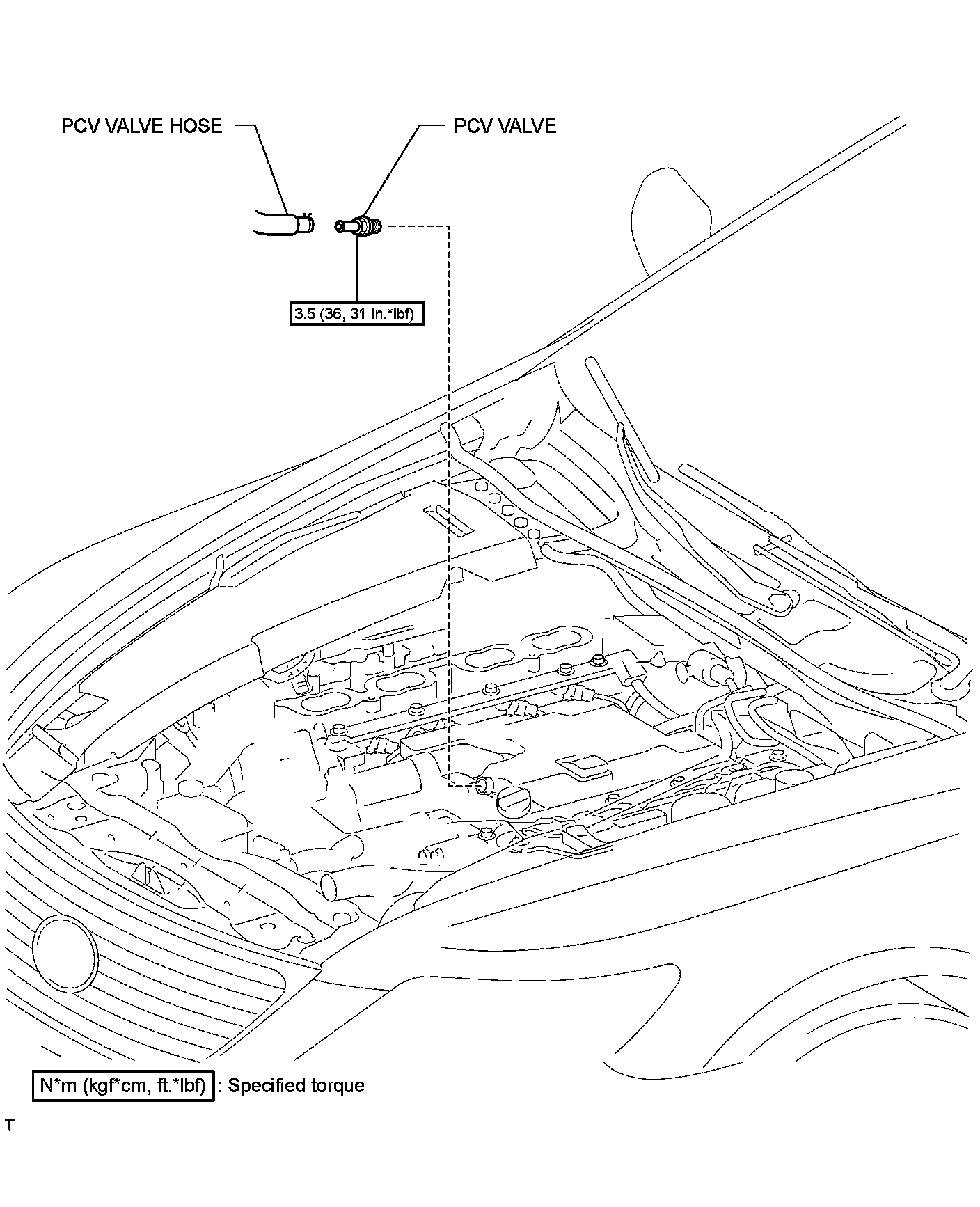 PCV VALVE HOSE

PCV VALVE

3.5 (36, 31 in.*lbf)

N*m (kgf*cm, ft.*lbf) : Specified torque

T