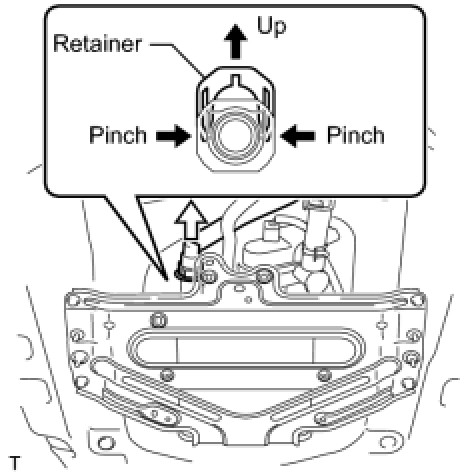 Up
Retainer
Pinch
Pinch
T