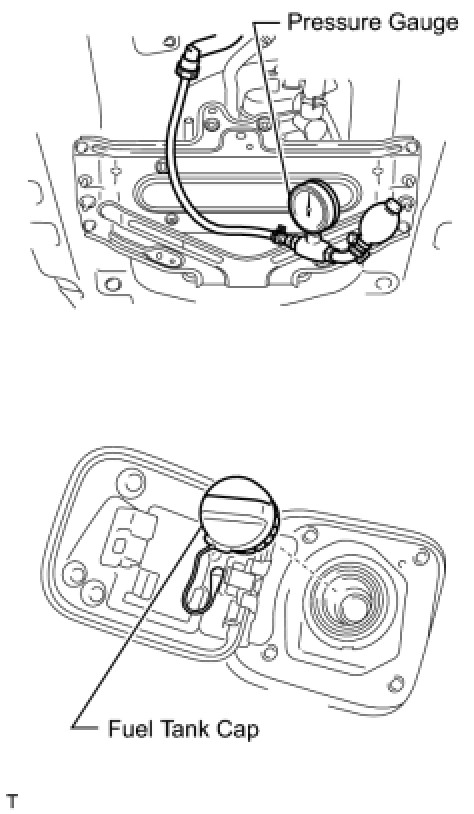 Pressure Gauge

Fuel Tank Cap

T