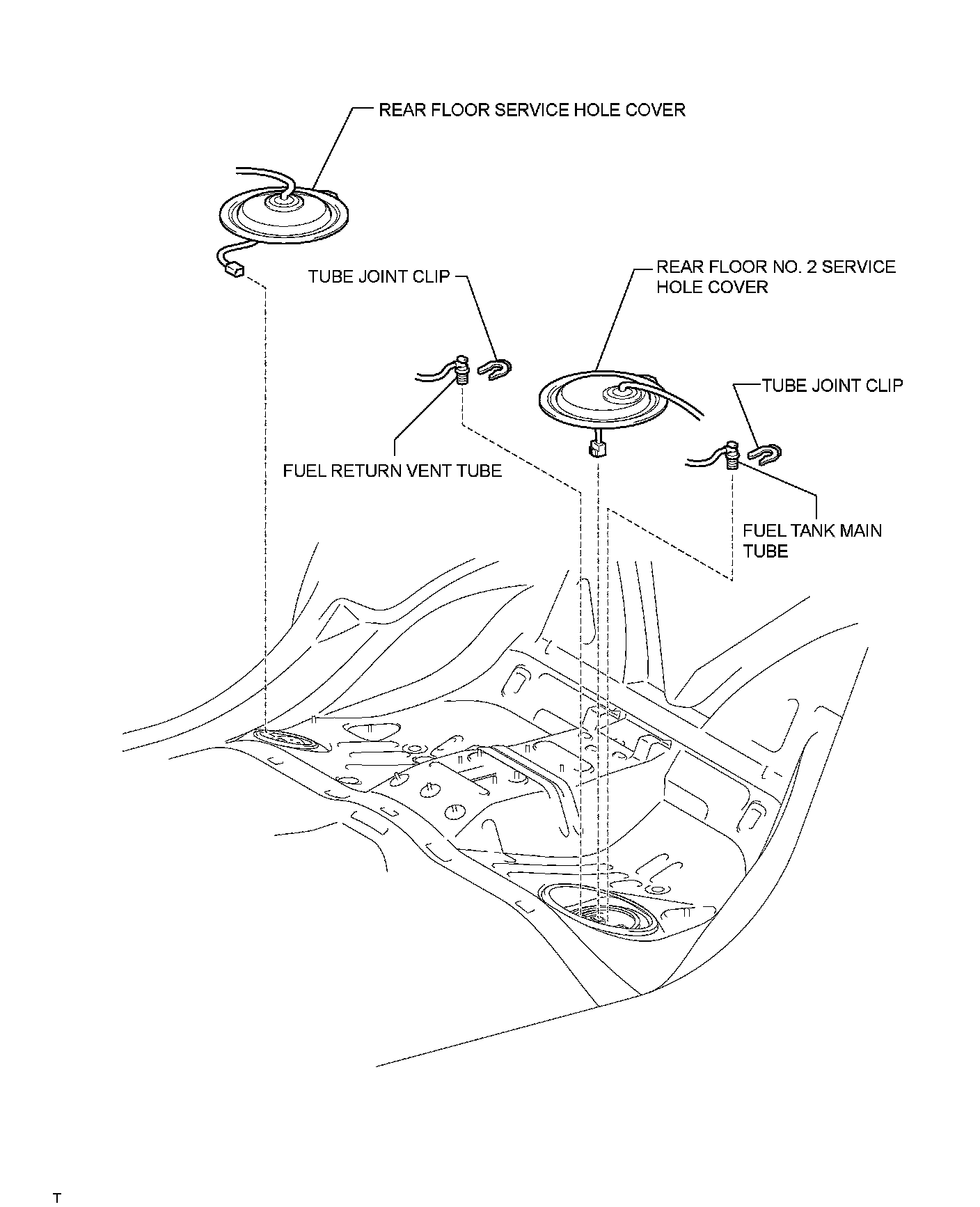 REAR FLOOR SERVICE HOLE COVER

TUBE JOINT CLIP

REAR FLOOR NO. 2 SERVICE HOLE COVER

TUBE JOINT CLIP

FUEL RETURN VENT TUBE

FUEL TANK MAIN TUBE

T