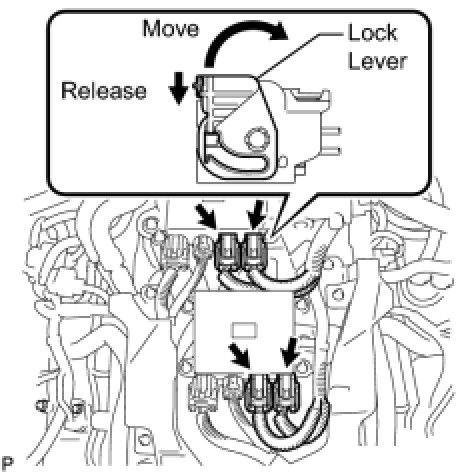 Move

Lock Lever

Release

P