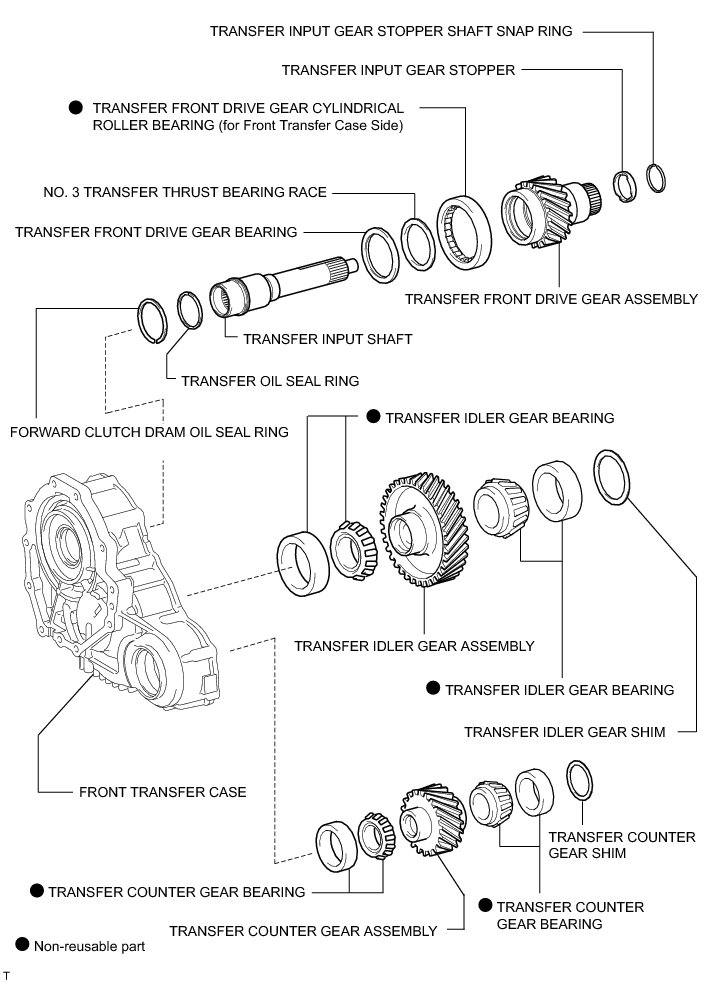 TRANSFER INPUT GEAR STOPPER SHAFT SNAP RING

TRANSFER INPUT GEAR STOPPER

● TRANSFER FRONT DRIVE GEAR CYLINDRICAL ROLLER BEARING (for Front Transfer Case Side)

NO. 3 TRANSFER THRUST BEARING RACE

TRANSFER FRONT DRIVE GEAR BEARING

TRANSFER FRONT DRIVE GEAR ASSEMBLY

TRANSFER INPUT SHAFT

TRANSFER OIL SEAL RING

FORWARD CLUTCH DRAM OIL SEAL RING

● TRANSFER IDLER GEAR BEARING

TRANSFER IDLER GEAR ASSEMBLY

● TRANSFER IDLER GEAR BEARING

TRANSFER IDLER GEAR SHIM

FRONT TRANSFER CASE

TRANSFER COUNTER GEAR SHIM

● TRANSFER COUNTER GEAR BEARING

● TRANSFER COUNTER GEAR BEARING

TRANSFER COUNTER GEAR ASSEMBLY

● Non-reusable part

T