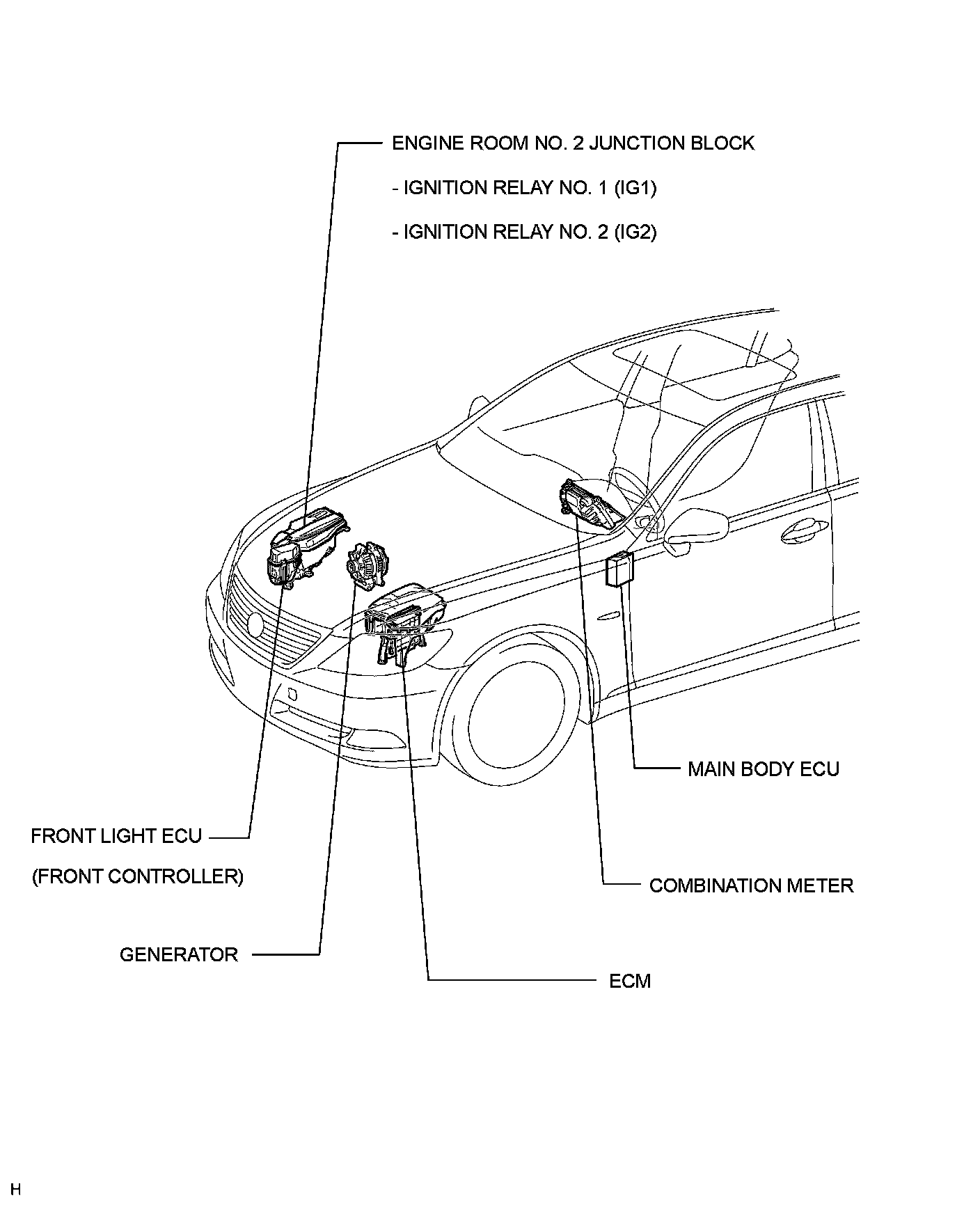 ENGINE ROOM NO. 2 JUNCTION BLOCK

- IGNITION RELAY NO. 1 (IG1)

- IGNITION RELAY NO. 2 (IG2)

MAIN BODY ECU

FRONT LIGHT ECU

(FRONT CONTROLLER)

COMBINATION METER

GENERATOR

ECM

H