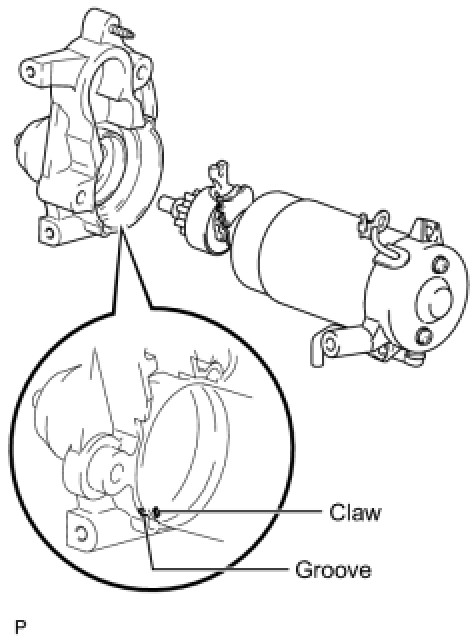 Claw

Groove

P