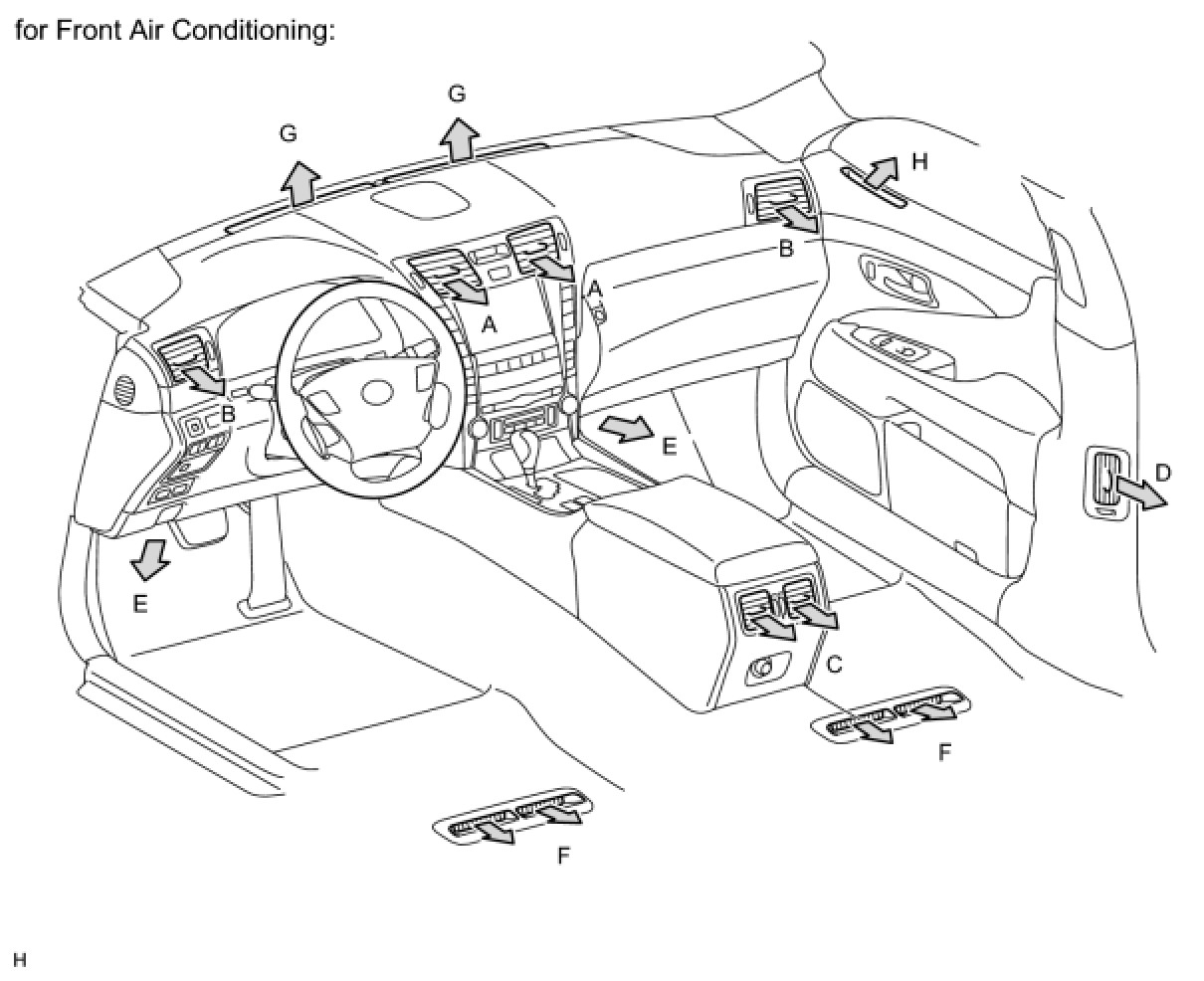 for Front Air Conditioning:

G

G

H

B

A

A

B

E

D

E

C

F

F

H