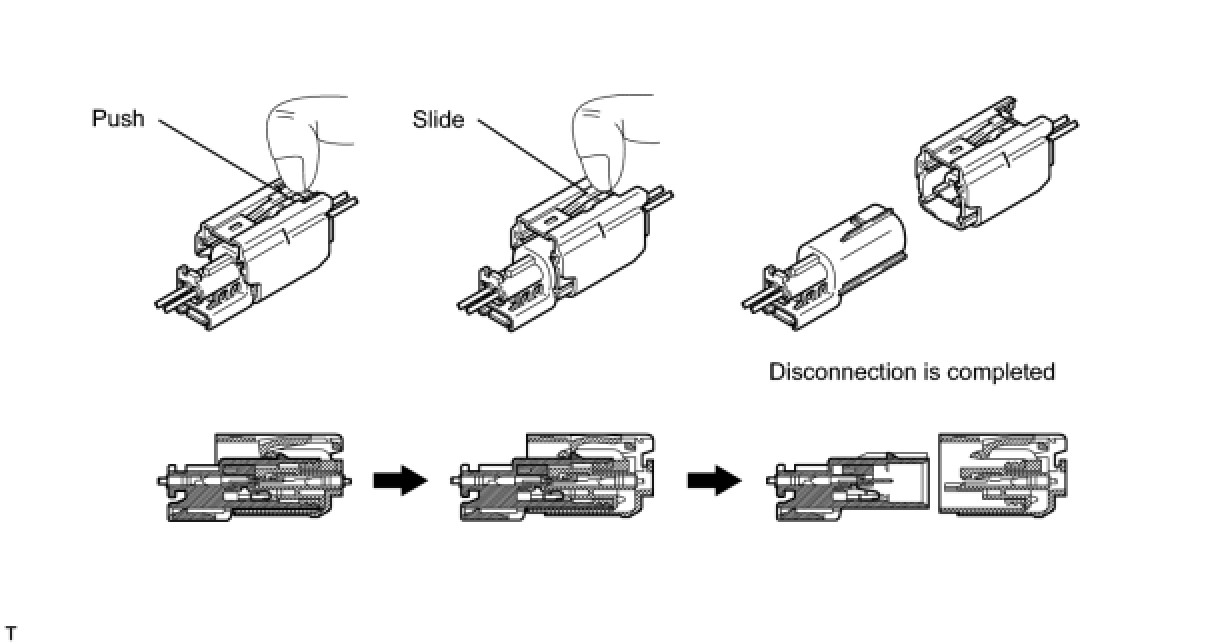 Push

Slide

Disconnection is completed

T