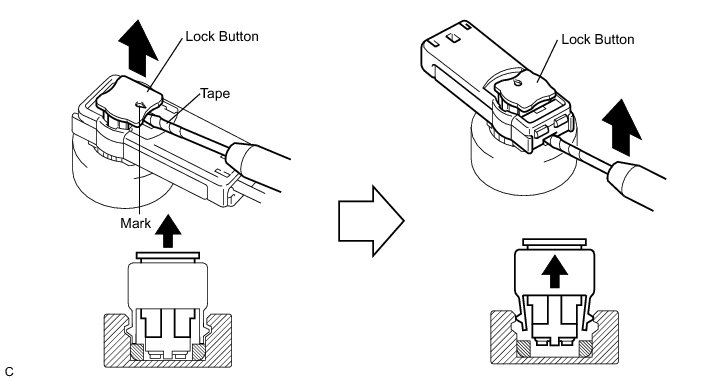 Lock Button
Tape
Mark
Lock Button
C