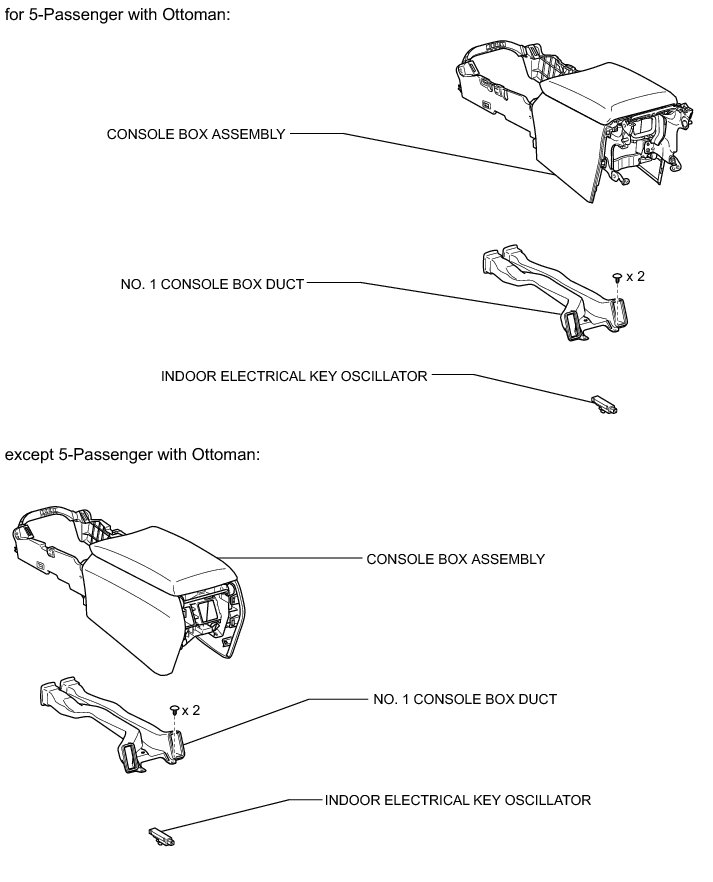 for 5-Passenger with Ottoman:

CONSOLE BOX ASSEMBLY

NO. 1 CONSOLE BOX DUCT

x 2

INDOOR ELECTRICAL KEY OSCILLATOR

except 5-Passenger with Ottoman:

CONSOLE BOX ASSEMBLY

x 2

NO. 1 CONSOLE BOX DUCT

INDOOR ELECTRICAL KEY OSCILLATOR