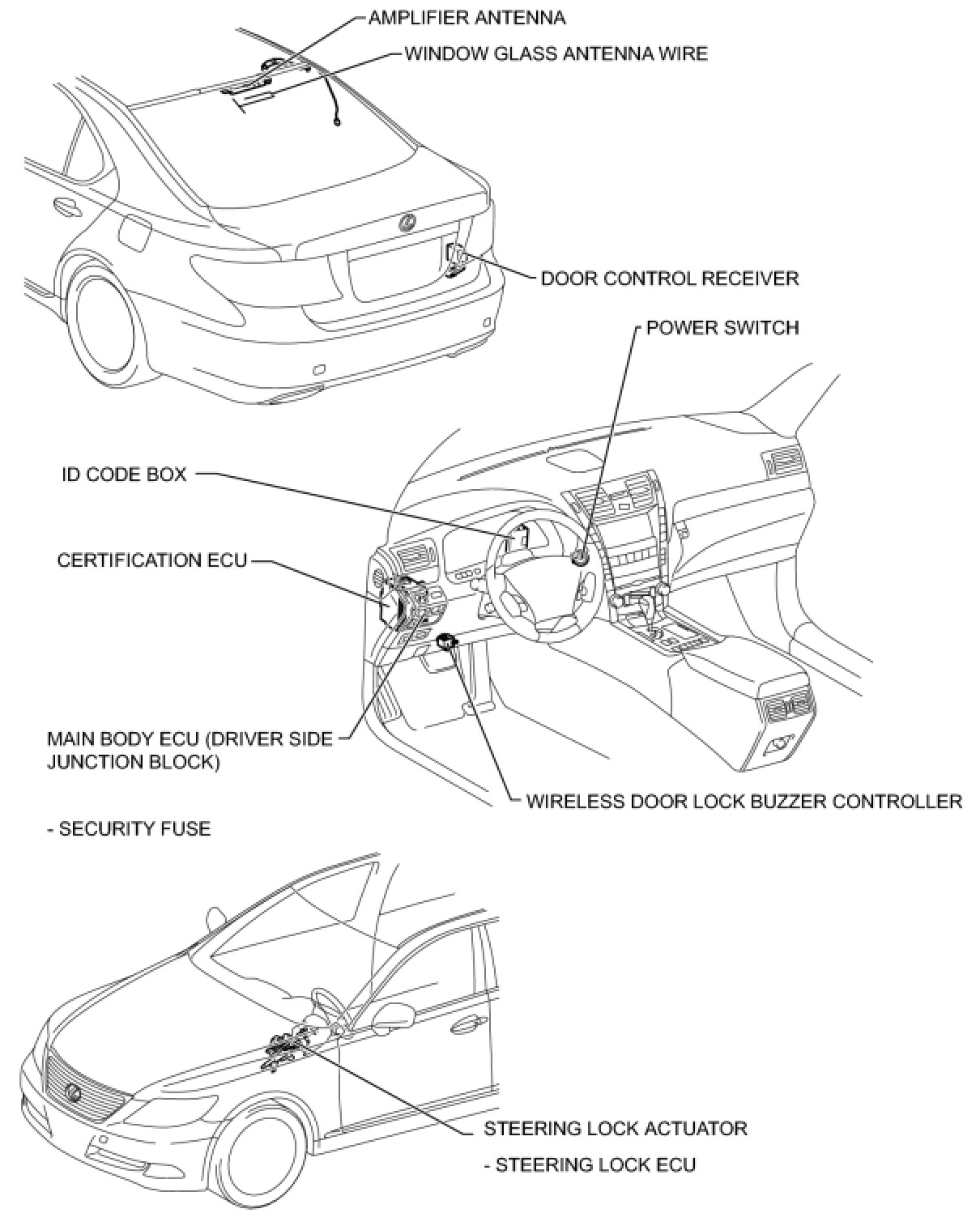 AMPLIFIER ANTENNA
WINDOW GLASS ANTENNA WIRE
DOOR CONTROL RECEIVER
POWER SWITCH
ID CODE BOX
CERTIFICATION ECU
MAIN BODY ECU (DRIVER SIDE JUNCTION BLOCK)
- SECURITY FUSE
WIRELESS DOOR LOCK BUZZER CONTROLLER
STEERING LOCK ACTUATOR
- STEERING LOCK ECU