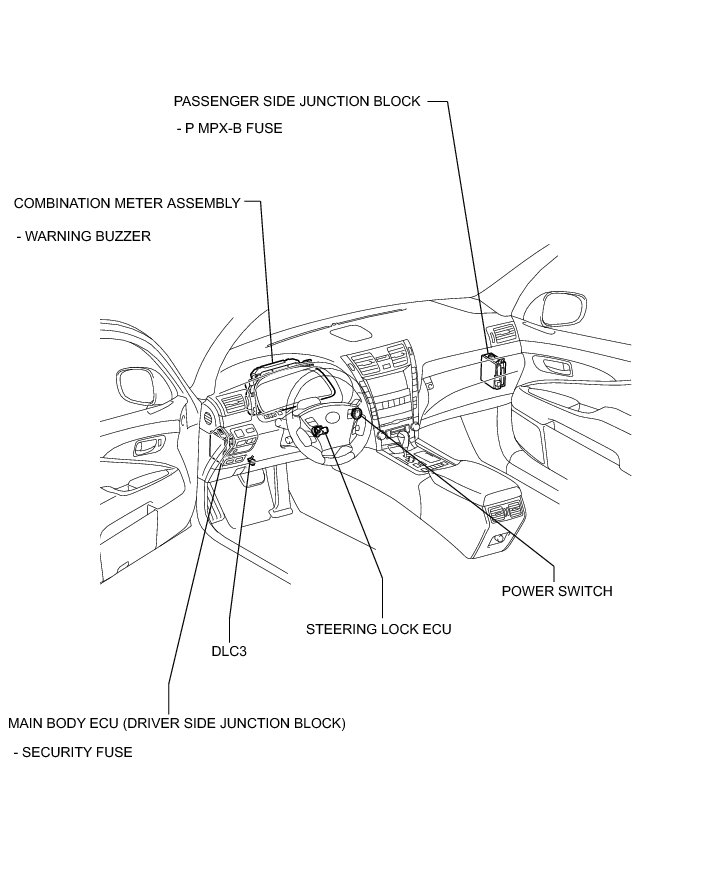 PASSENGER SIDE JUNCTION BLOCK
- P MPX-B FUSE

COMBINATION METER ASSEMBLY
- WARNING BUZZER

POWER SWITCH

STEERING LOCK ECU

DLC3

MAIN BODY ECU (DRIVER SIDE JUNCTION BLOCK)
- SECURITY FUSE