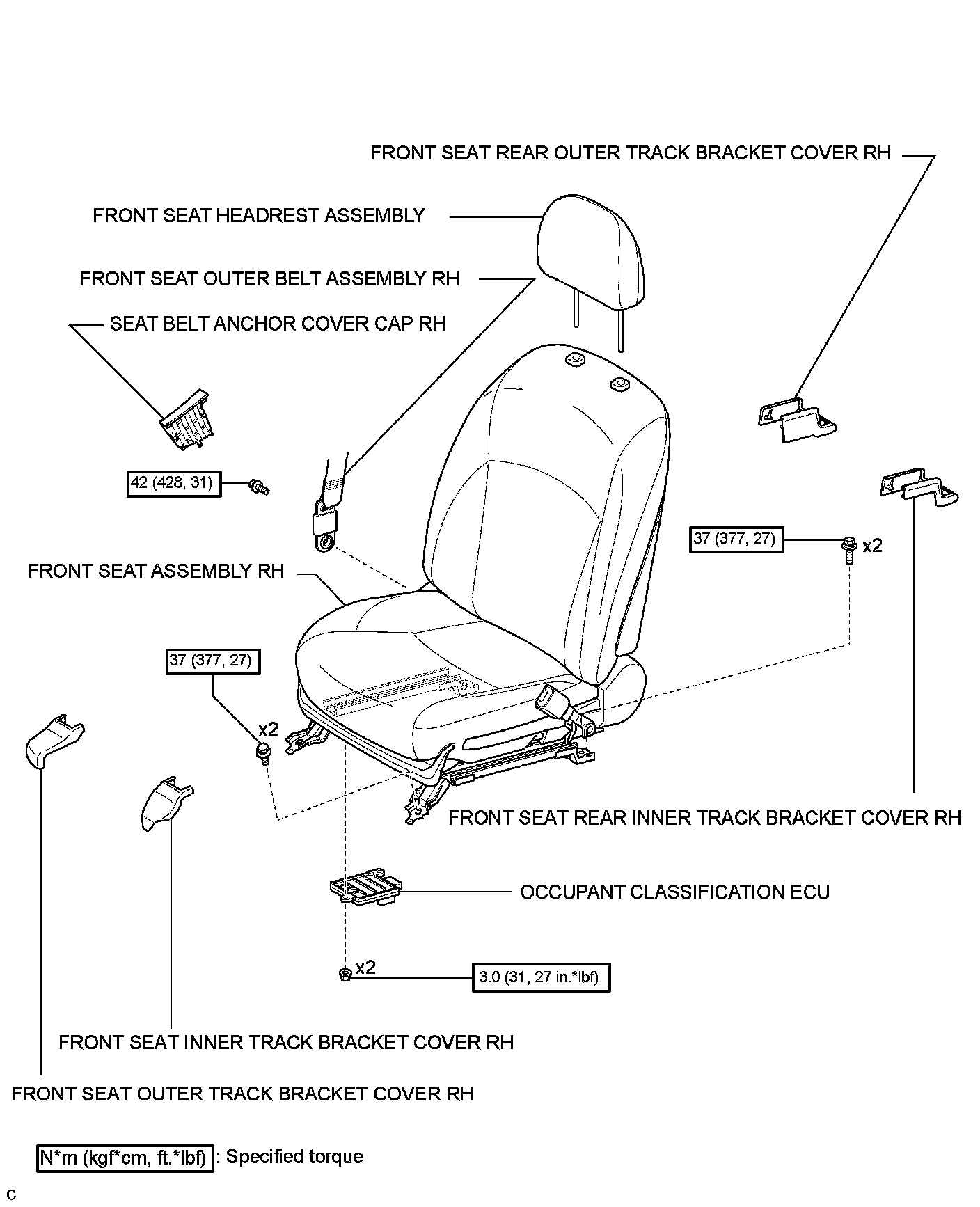 FRONT SEAT REAR OUTER TRACK BRACKET COVER RH

FRONT SEAT HEADREST ASSEMBLY

FRONT SEAT OUTER BELT ASSEMBLY RH

SEAT BELT ANCHOR COVER CAP RH

42 (428, 31)

37 (377, 27)

x2

FRONT SEAT ASSEMBLY RH

37 (377, 27)

x2

FRONT SEAT REAR INNER TRACK BRACKET COVER RH

OCCUPANT CLASSIFICATION ECU

x2

3.0 (31, 27 in.*lbf)

FRONT SEAT INNER TRACK BRACKET COVER RH

FRONT SEAT OUTER TRACK BRACKET COVER RH

N*m (kgf*cm, ft.*lbf) : Specified torque

C