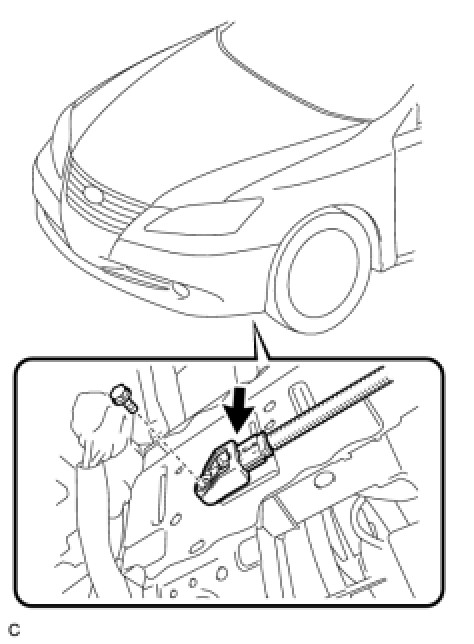 C