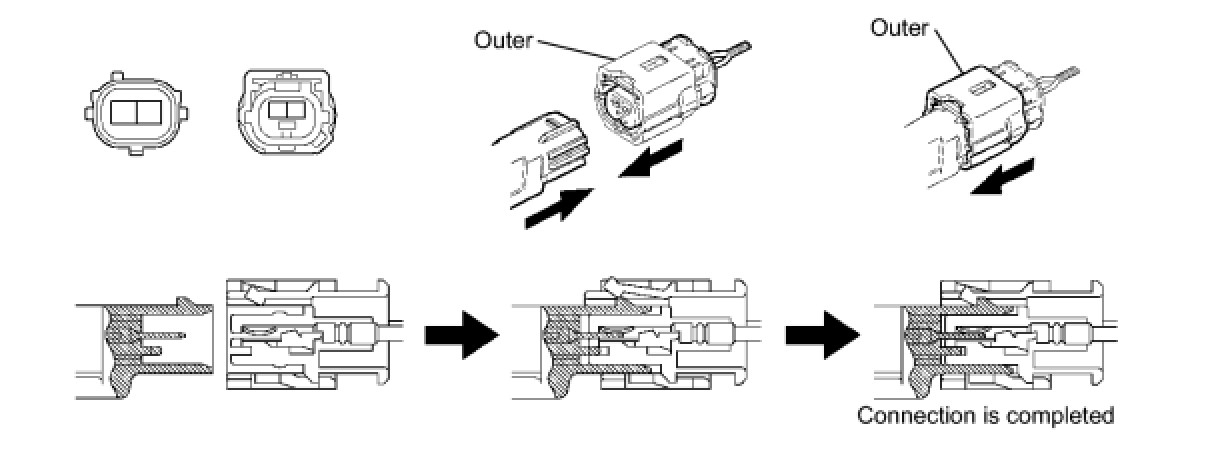 Outer

Outer

Connection is completed