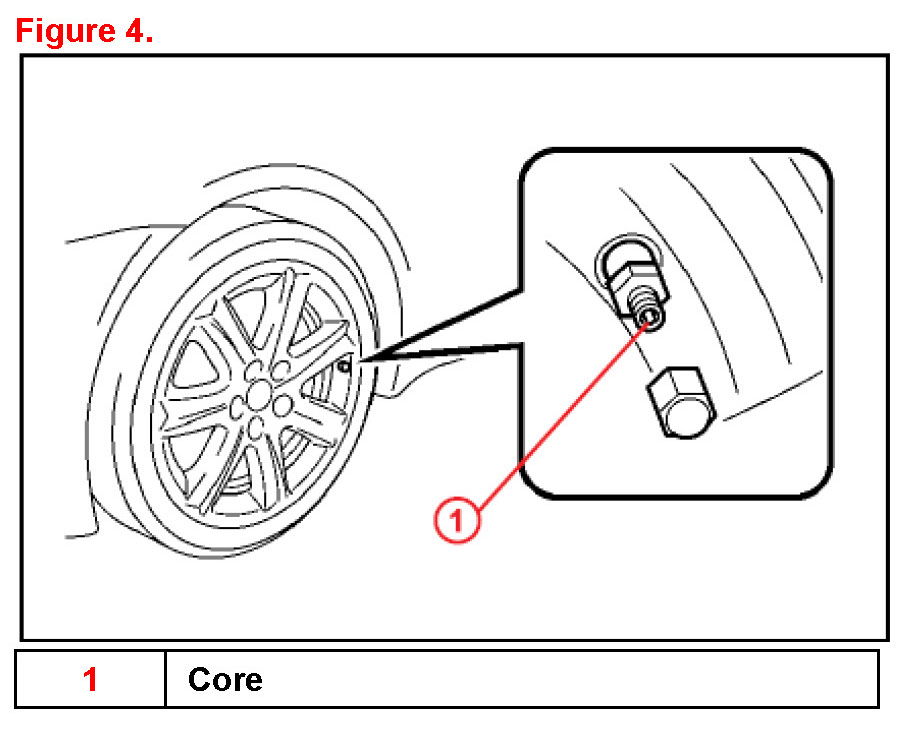 Figure 4.

1

| 1 | Core |
|---|---|