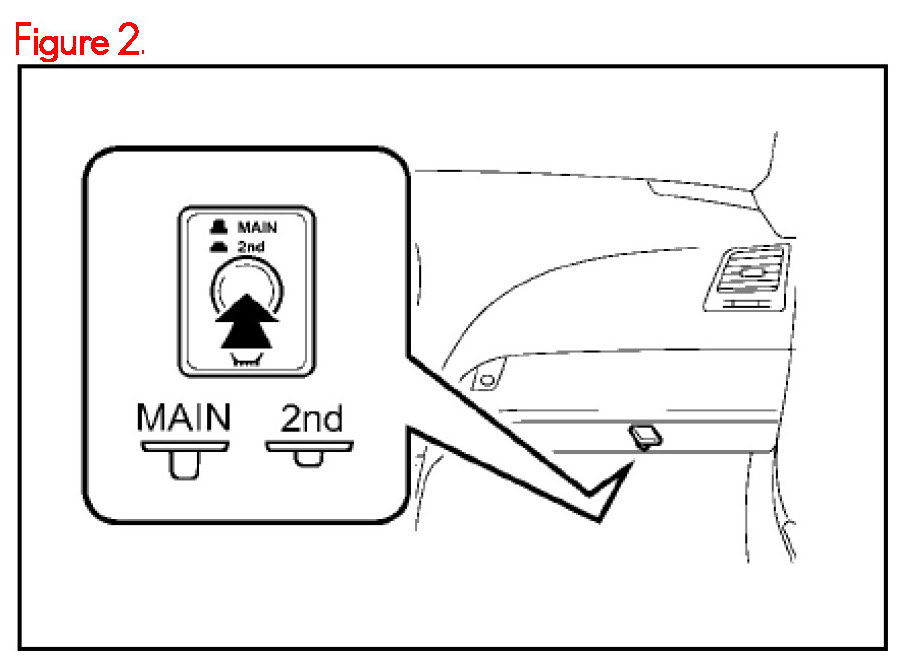 Figure 2.

MAIN
2nd

MAIN
2nd