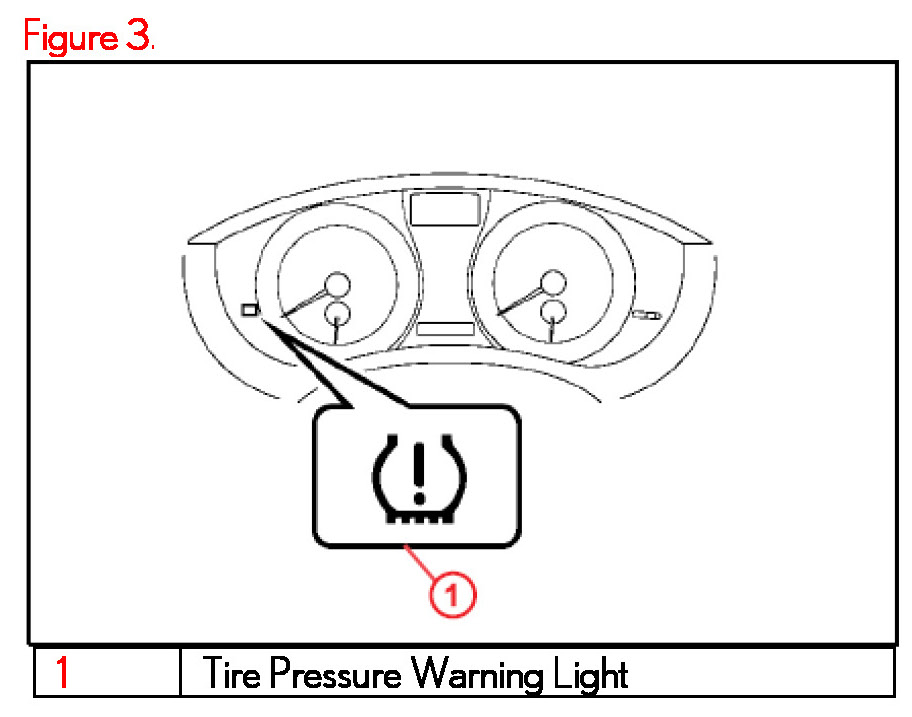 Figure 3.

1

| 1 | Tire Pressure Warning Light |
|---|---|