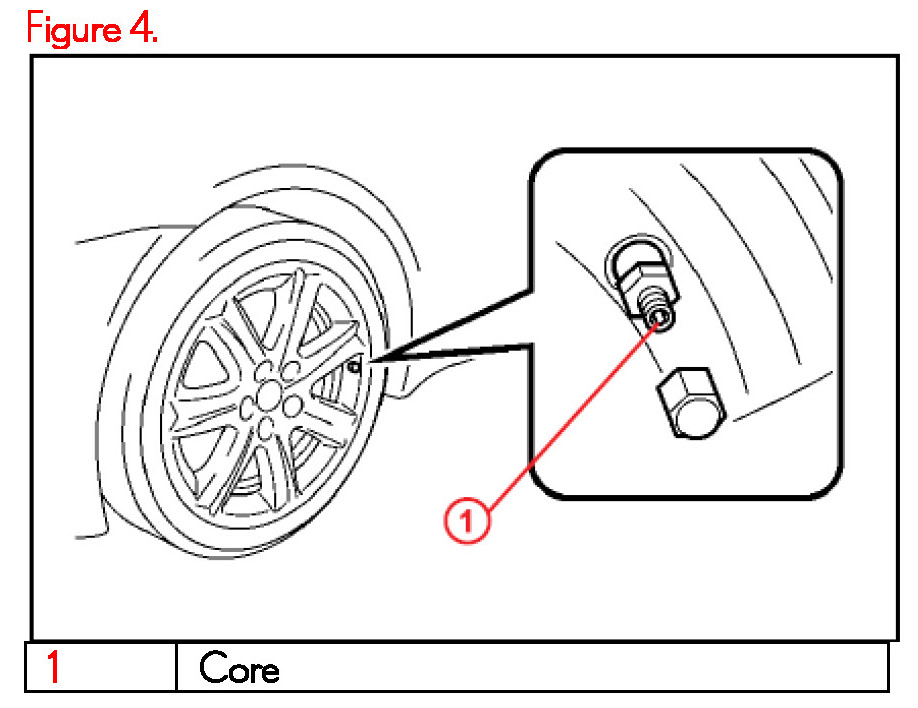 Figure 4.

1

| 1 | Core |
|---|---|