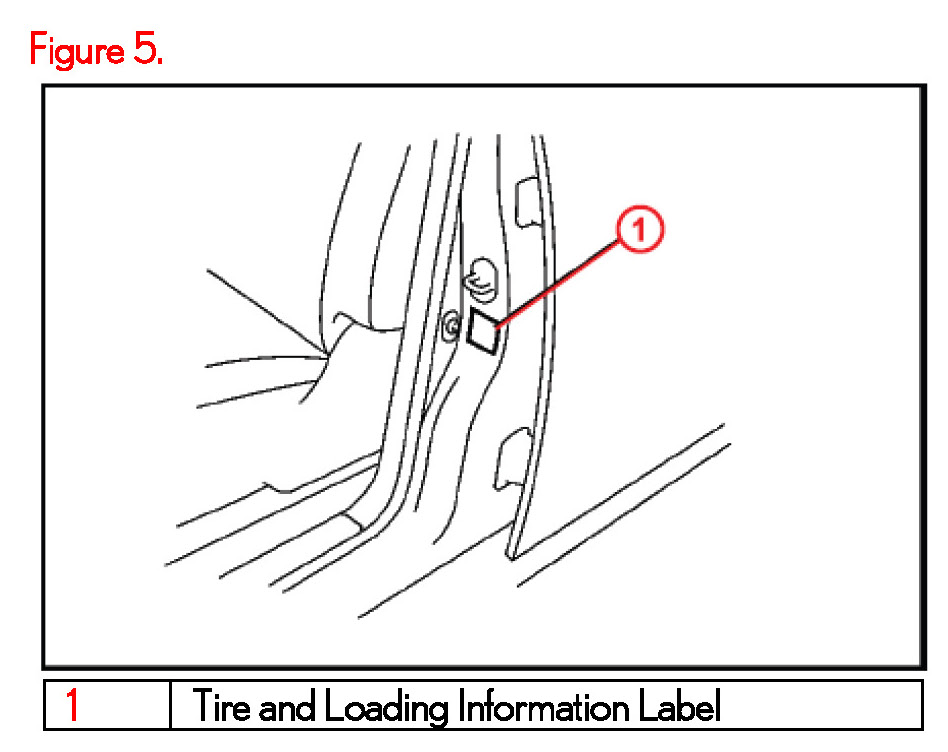 Figure 5.

1

| 1 | Tire and Loading Information Label |
|---|---|