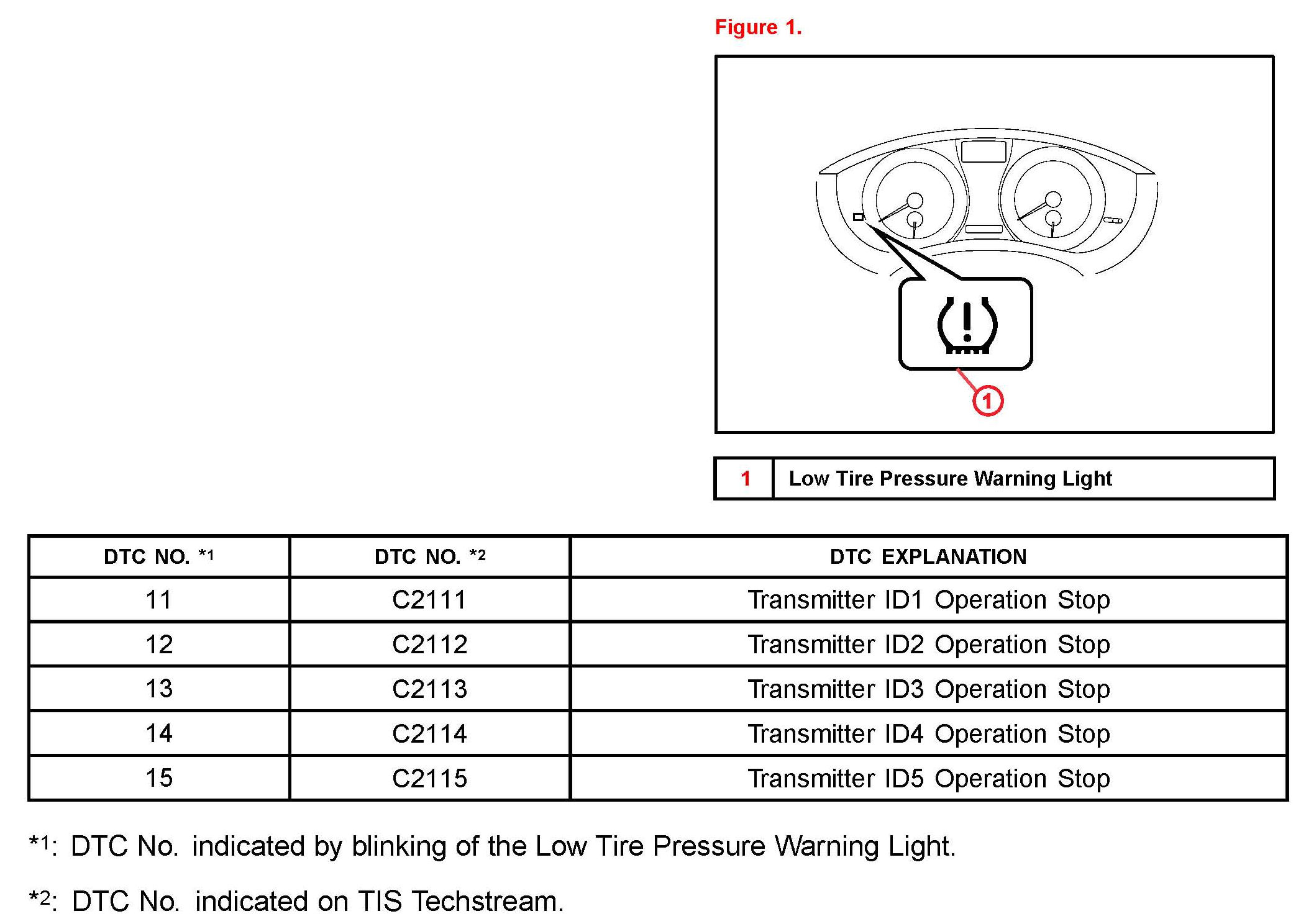 Figure 1.

1

| 1 | Low Tire Pressure Warning Light |
|---|---|

| DTC NO. *1 | DTC NO. *2 | DTC EXPLANATION |
|---|---|---|
| 11 | C2111 | Transmitter ID1 Operation Stop |
| 12 | C2112 | Transmitter ID2 Operation Stop |
| 13 | C2113 | Transmitter ID3 Operation Stop |
| 14 | C2114 | Transmitter ID4 Operation Stop |
| 15 | C2115 | Transmitter ID5 Operation Stop |

*1: DTC No. indicated by blinking of the Low Tire Pressure Warning Light.

*2: DTC No. indicated on TIS Techstream.