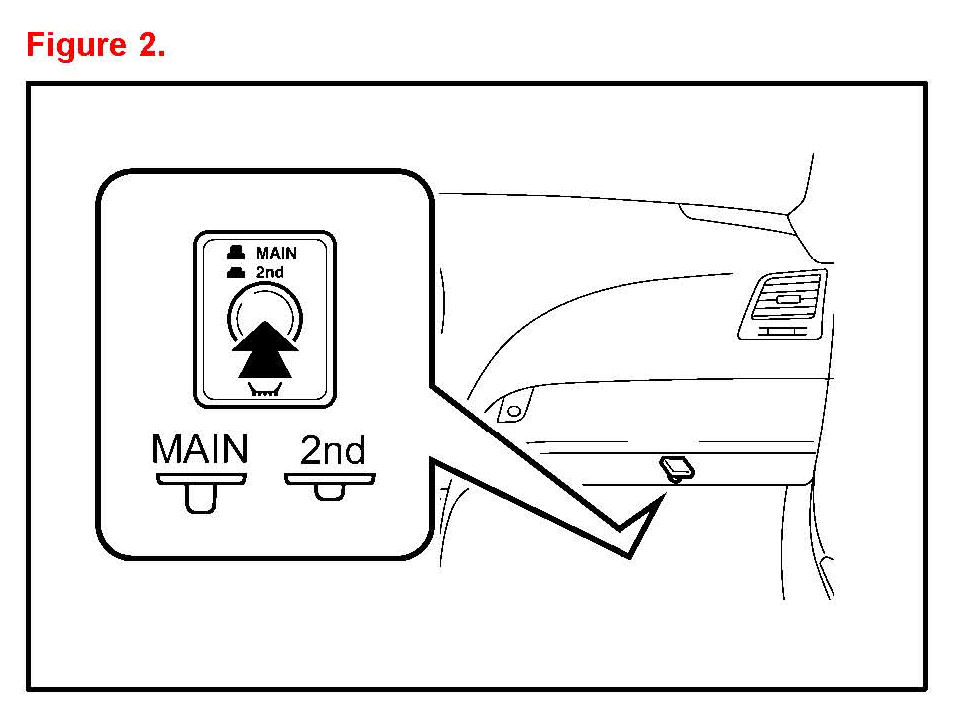 Figure 2.

MAIN
2nd

MAIN
2nd