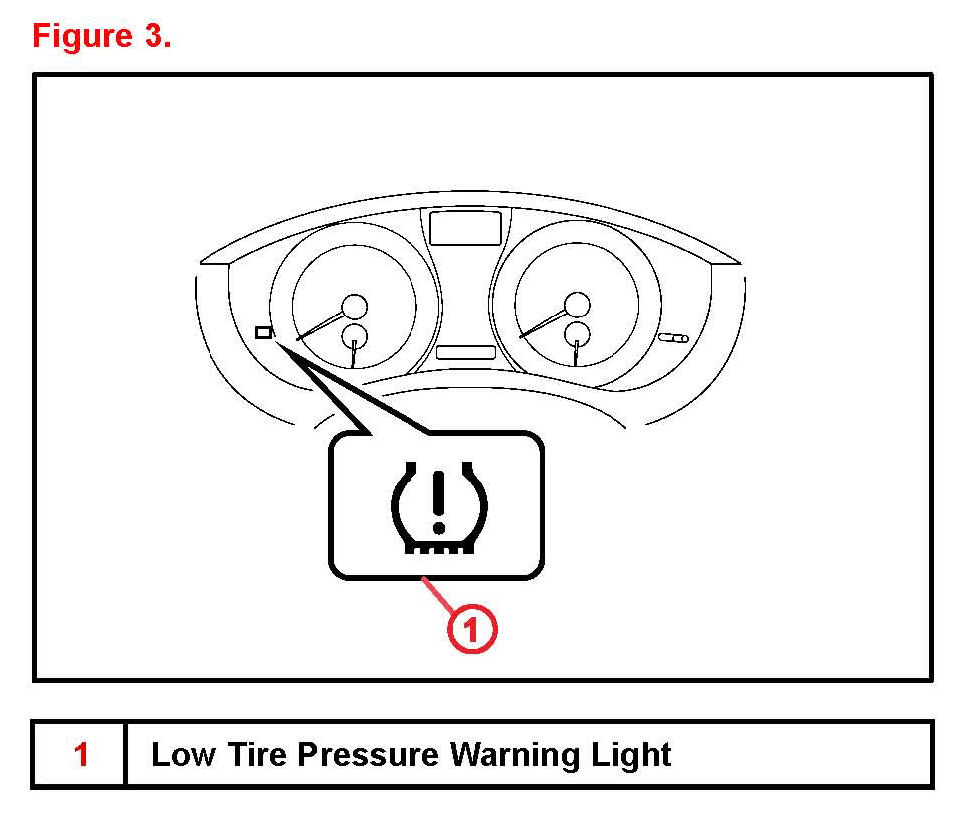 Figure 3.

1

| 1 | Low Tire Pressure Warning Light |
|---|---|