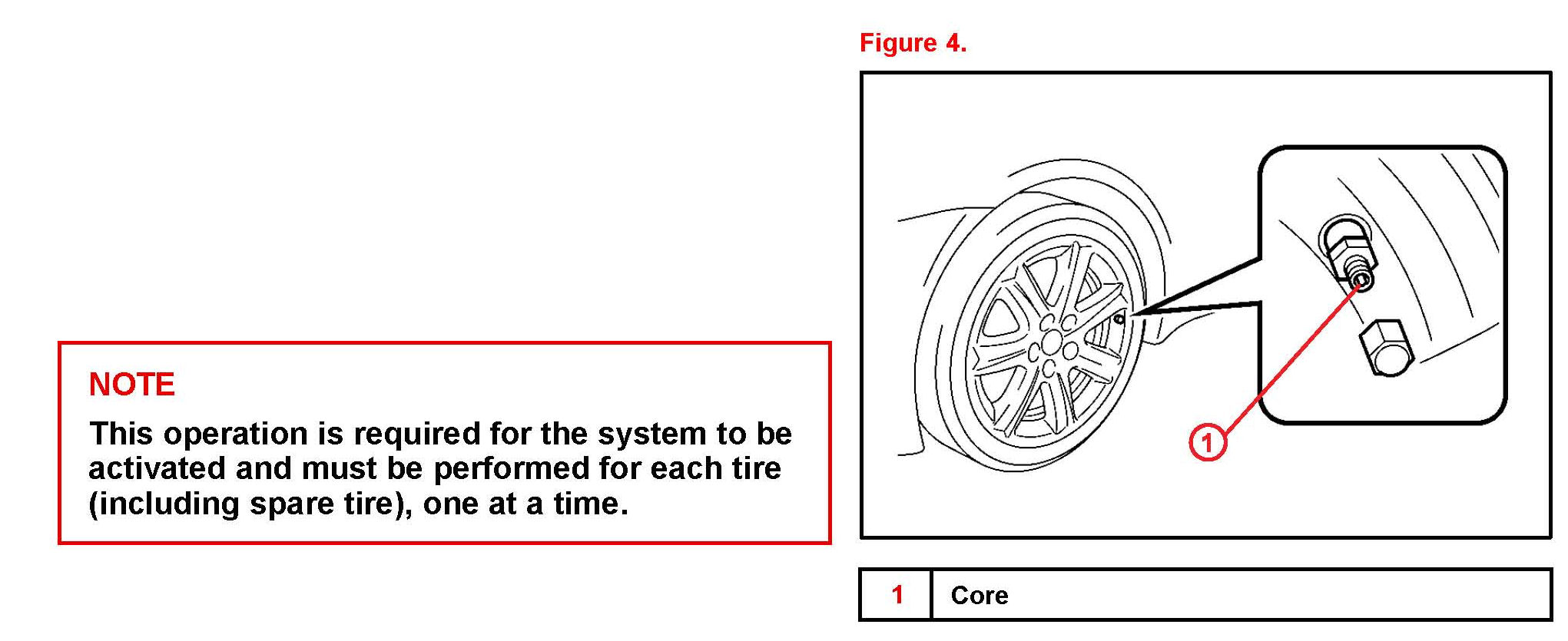 NOTE

This operation is required for the system to be activated and must be performed for each tire (including spare tire), one at a time.

Figure 4.

1

| 1 | Core |
|---|---|