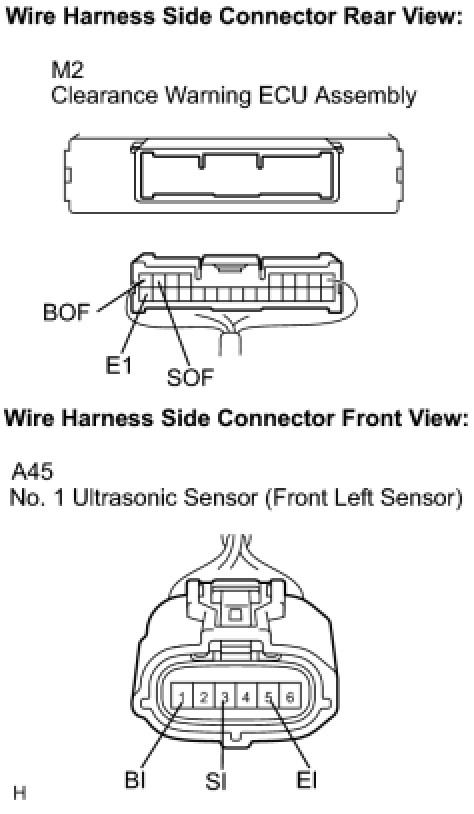 Wire Harness Side Connector Rear View:

M2
Clearance Warning ECU Assembly

BOF
E1
SOF

Wire Harness Side Connector Front View:

A45
No. 1 Ultrasonic Sensor (Front Left Sensor)

1 2 3 4 5 6

BI
SI
EI

H