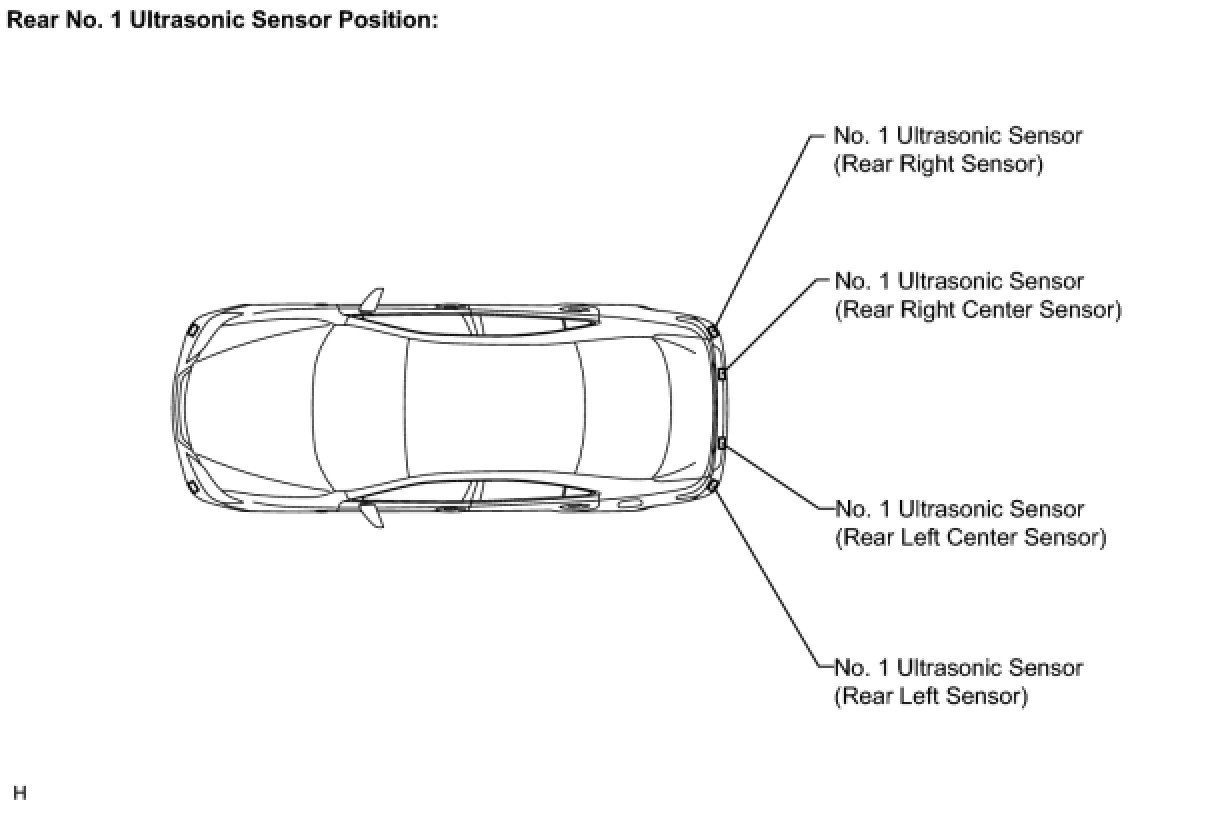 Rear No. 1 Ultrasonic Sensor Position:

No. 1 Ultrasonic Sensor
(Rear Right Sensor)

No. 1 Ultrasonic Sensor
(Rear Right Center Sensor)

No. 1 Ultrasonic Sensor
(Rear Left Center Sensor)

No. 1 Ultrasonic Sensor
(Rear Left Sensor)

H