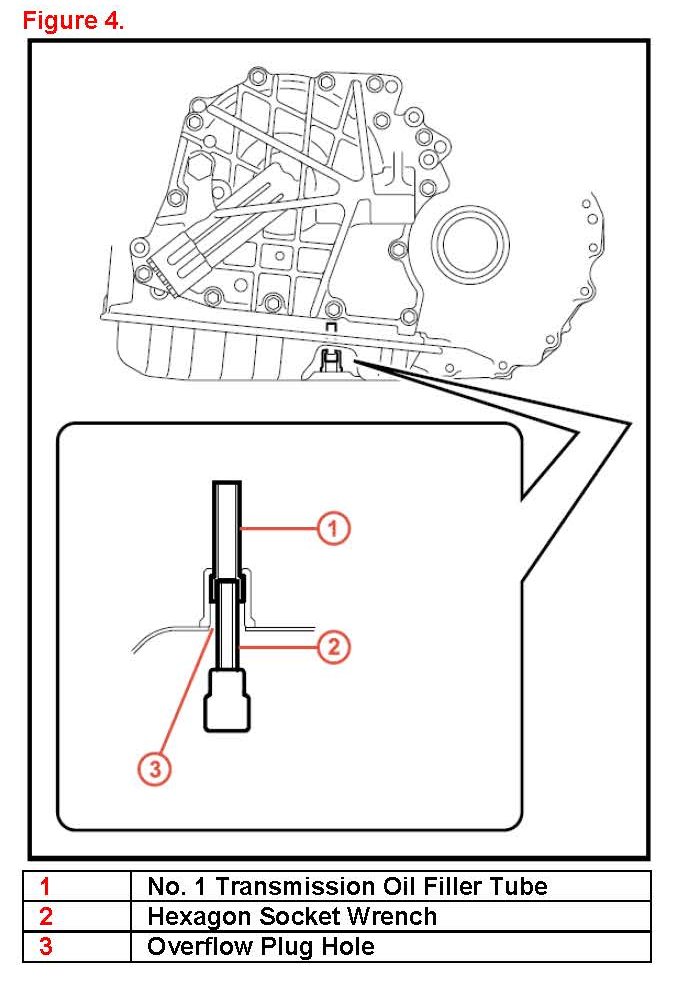 Figure 4.

1

2

3

| 1 | No. 1 Transmission Oil Filler Tube |
|---|---|
| 2 | Hexagon Socket Wrench |
| 3 | Overflow Plug Hole |