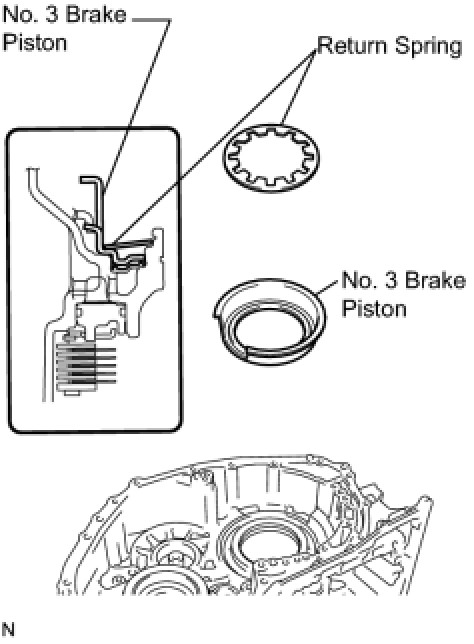 No. 3 Brake Piston

Return Spring

No. 3 Brake Piston

N