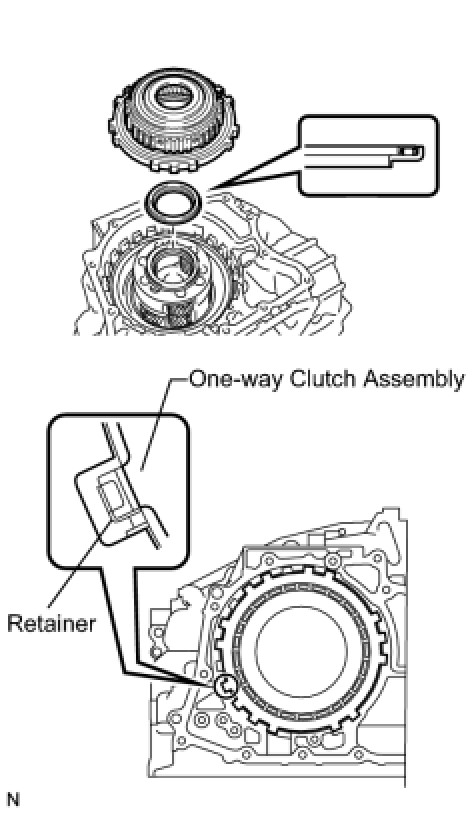 One-way Clutch Assembly

Retainer

N